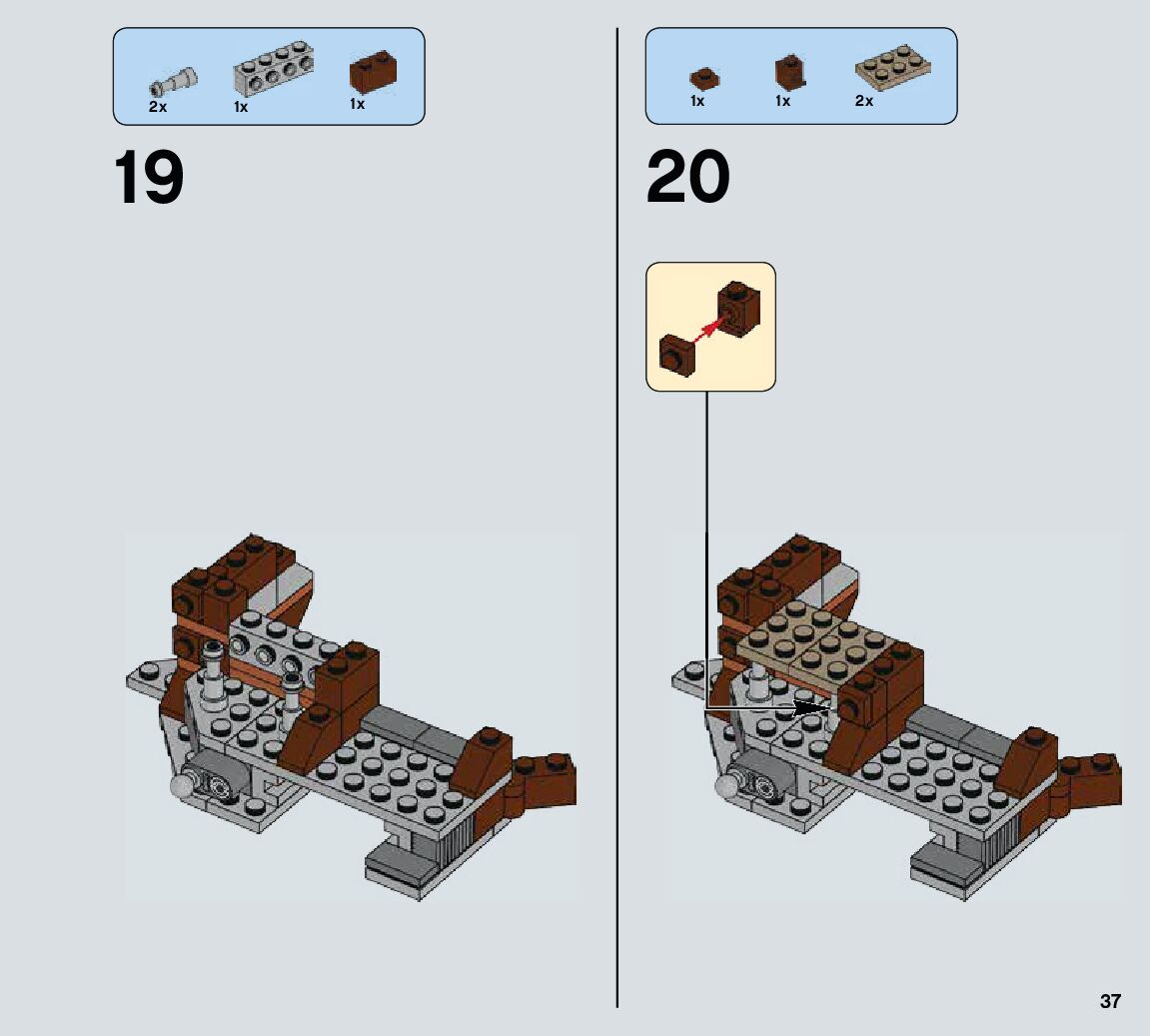 2x 1x 1x

19

1x 1x 2x

20

37