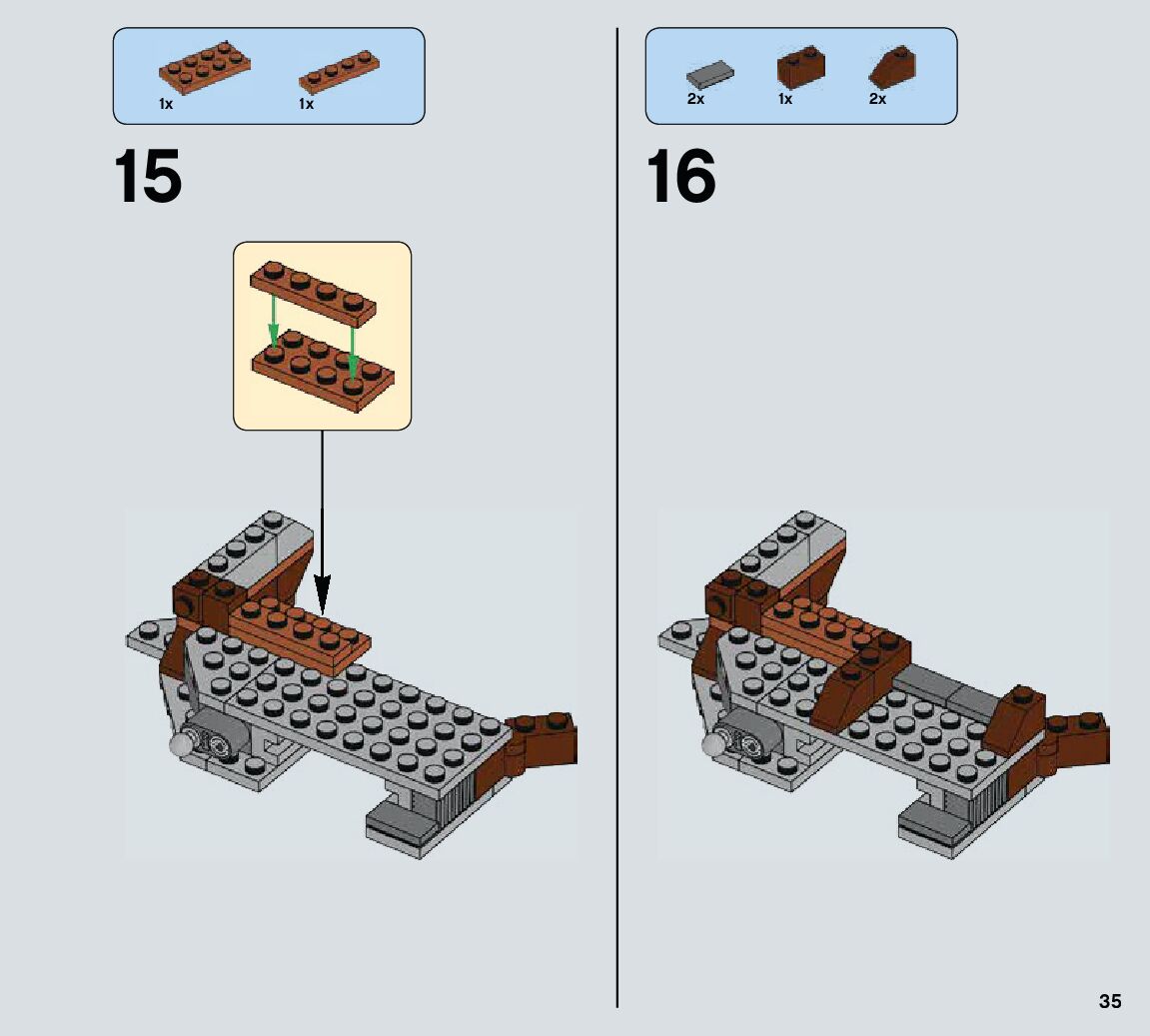 1x 1x

15

2x 1x 2x

16

35