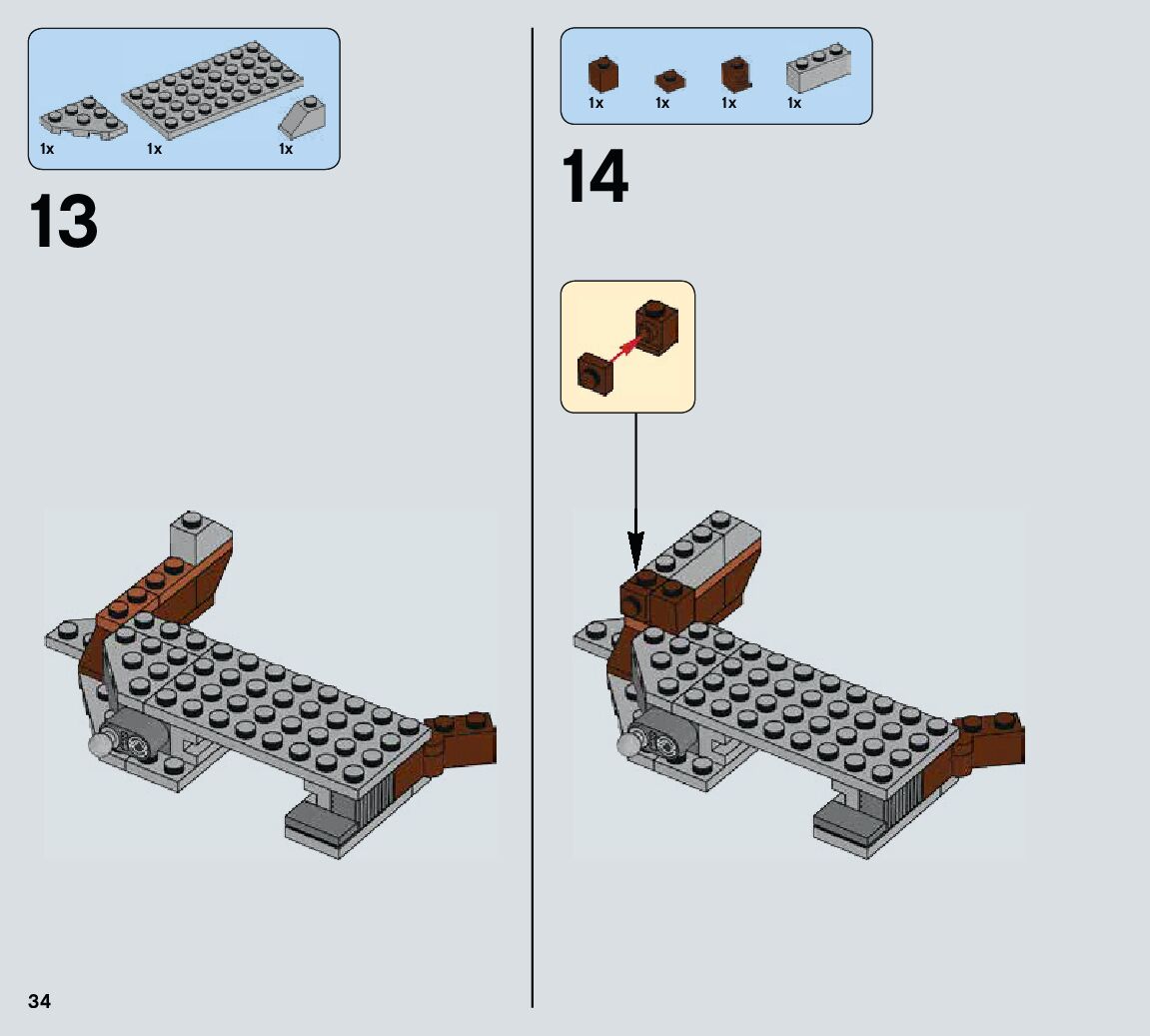 1x 1x 1x

13

1x 1x 1x 1x

14

34