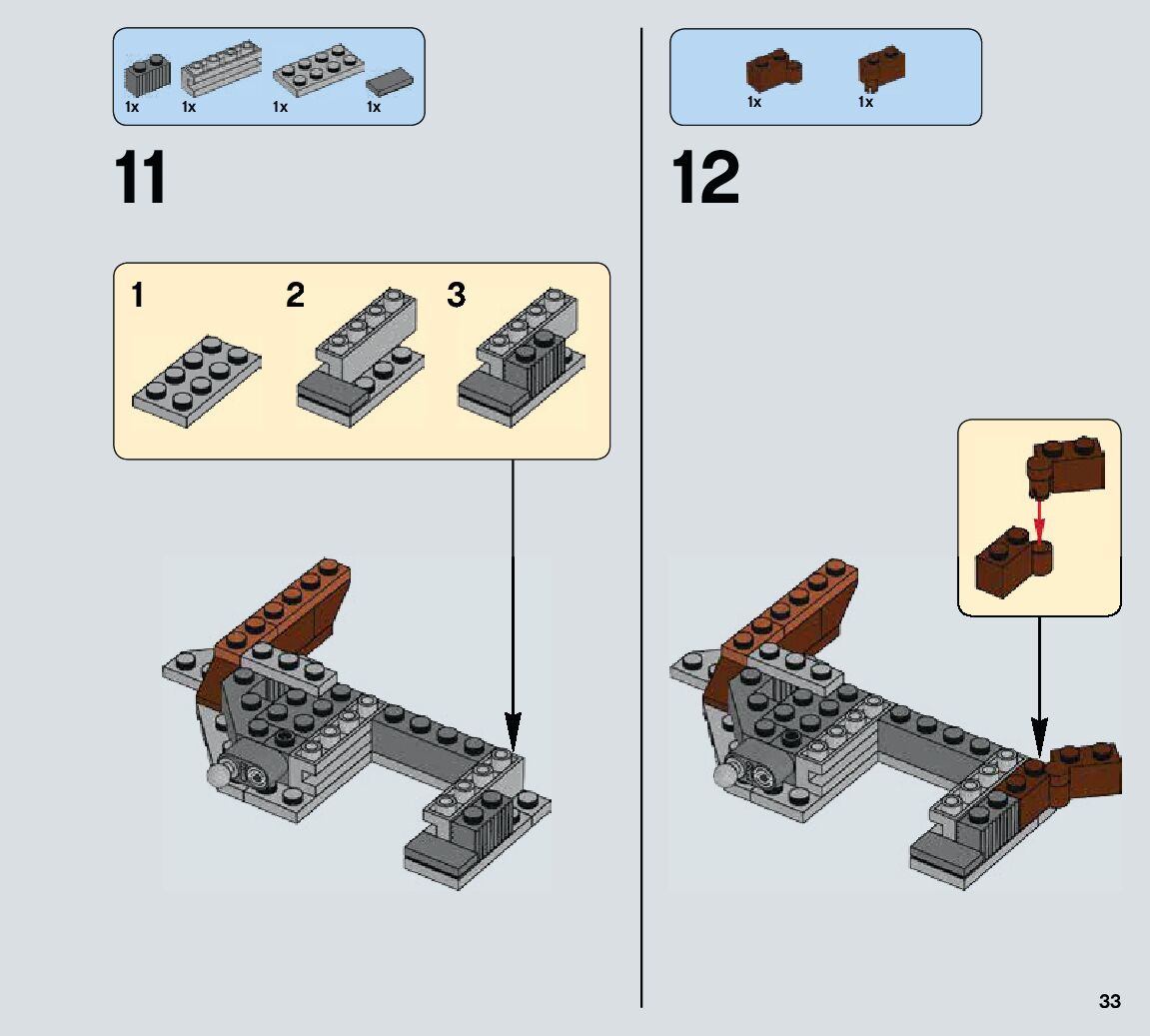 1x 1x 1x 1x

11

1

2

3

1x 1x

12

33