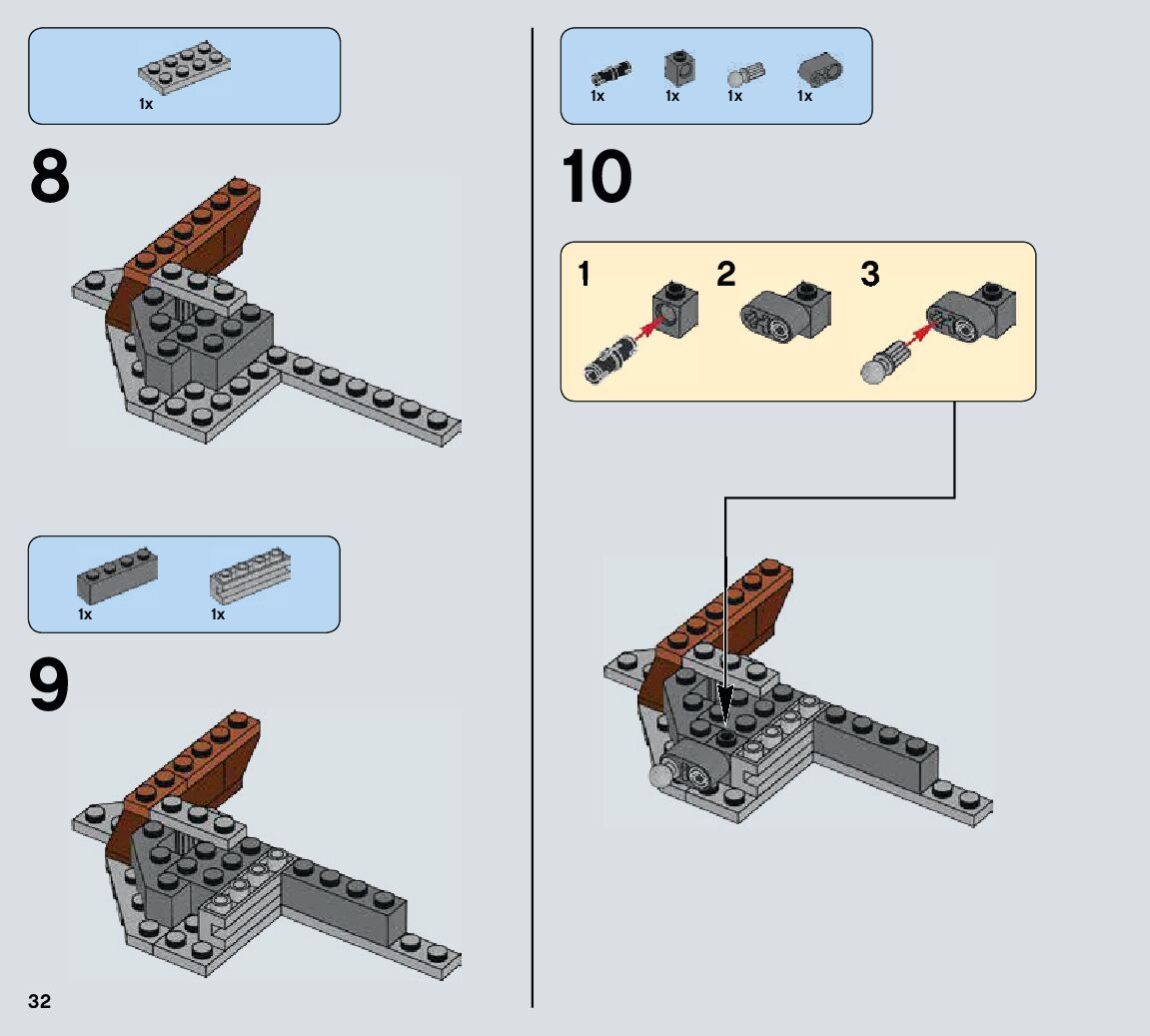 1x

8

1x 1x

9

32

1x 1x 1x 1x

10

1 2 3