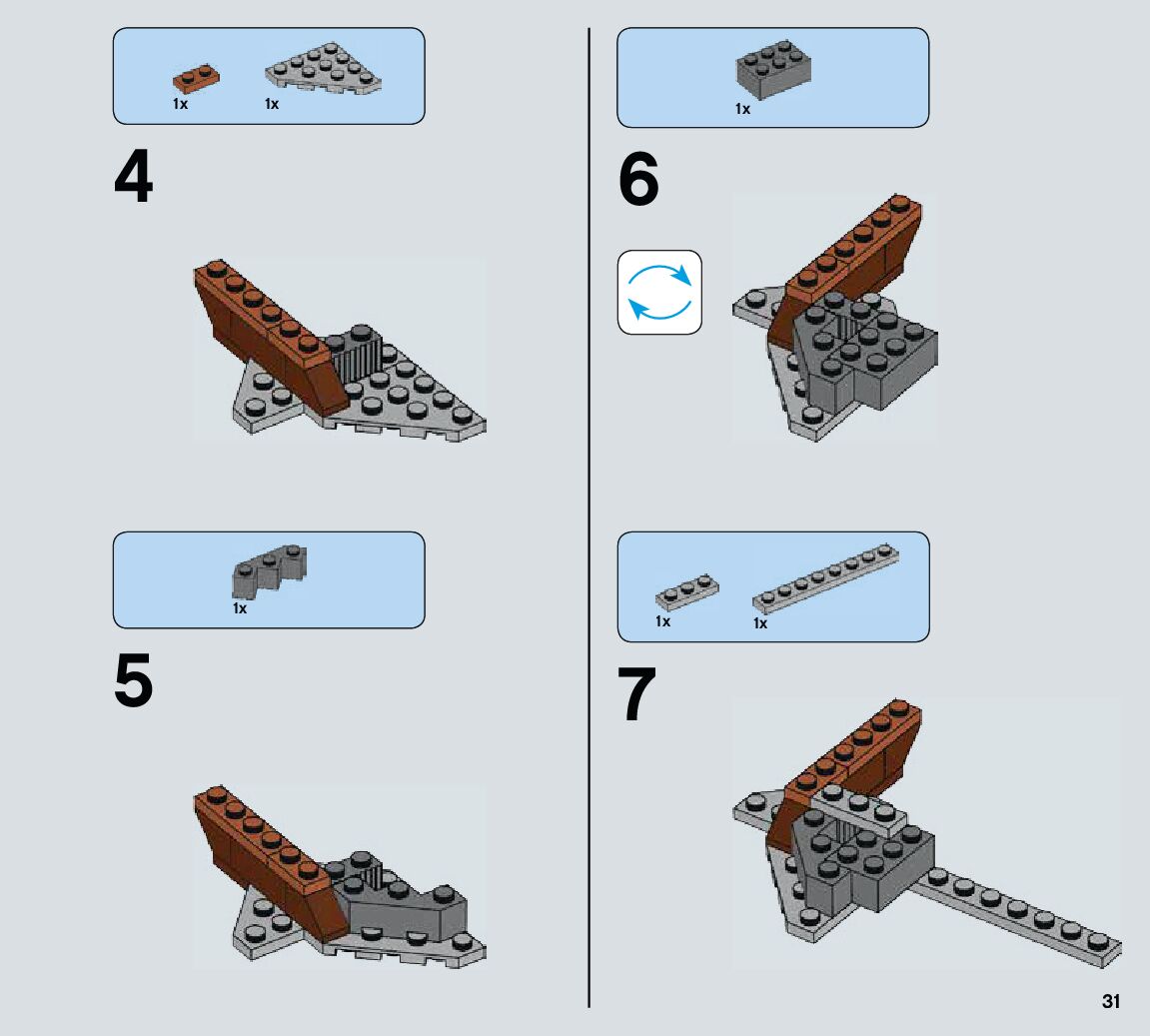 1x 1x

4

1x

5

1x

6

1x 1x

7

31