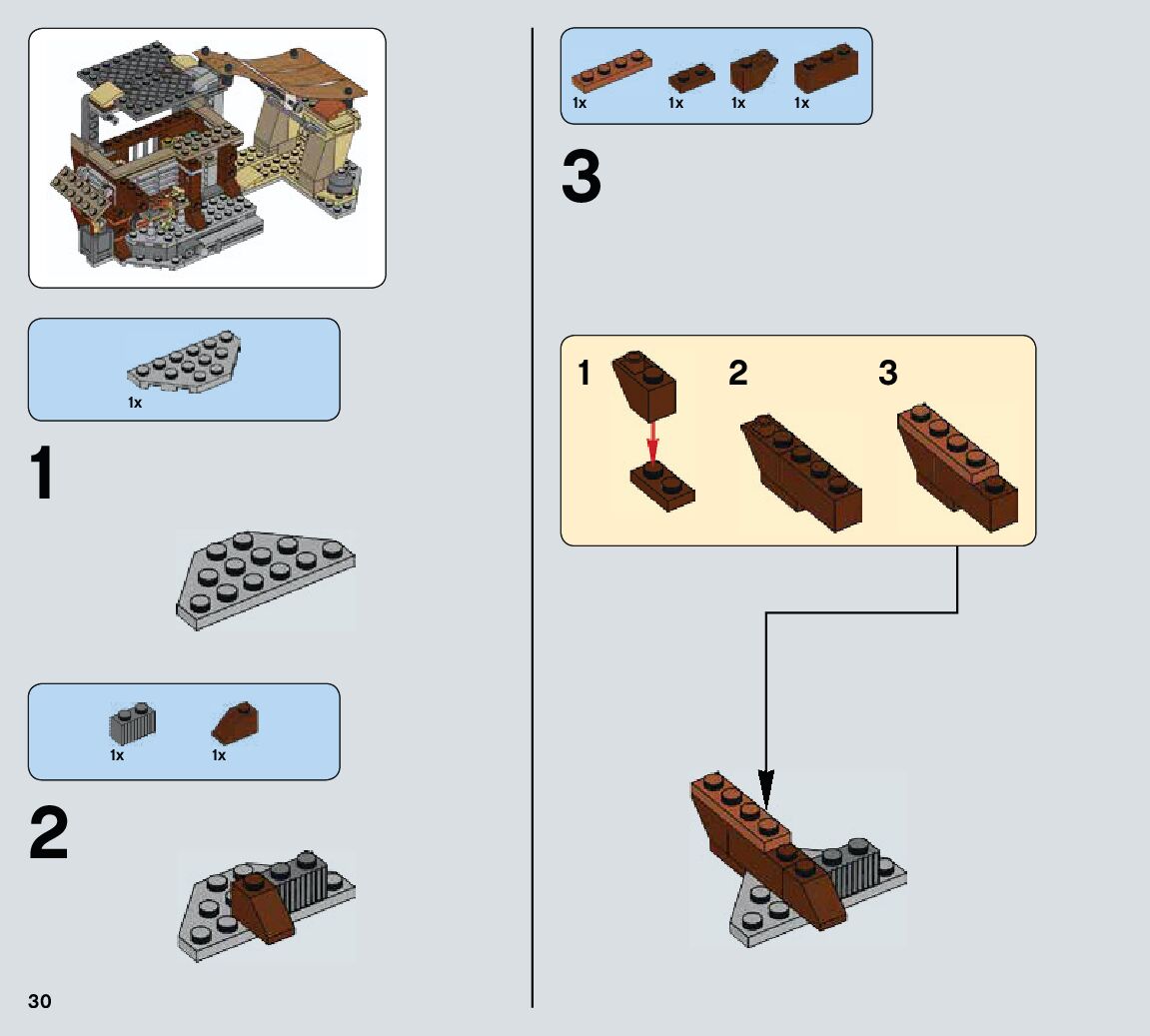 1x

1

1x 1x

2

30

1x 1x 1x 1x

3

1 2 3