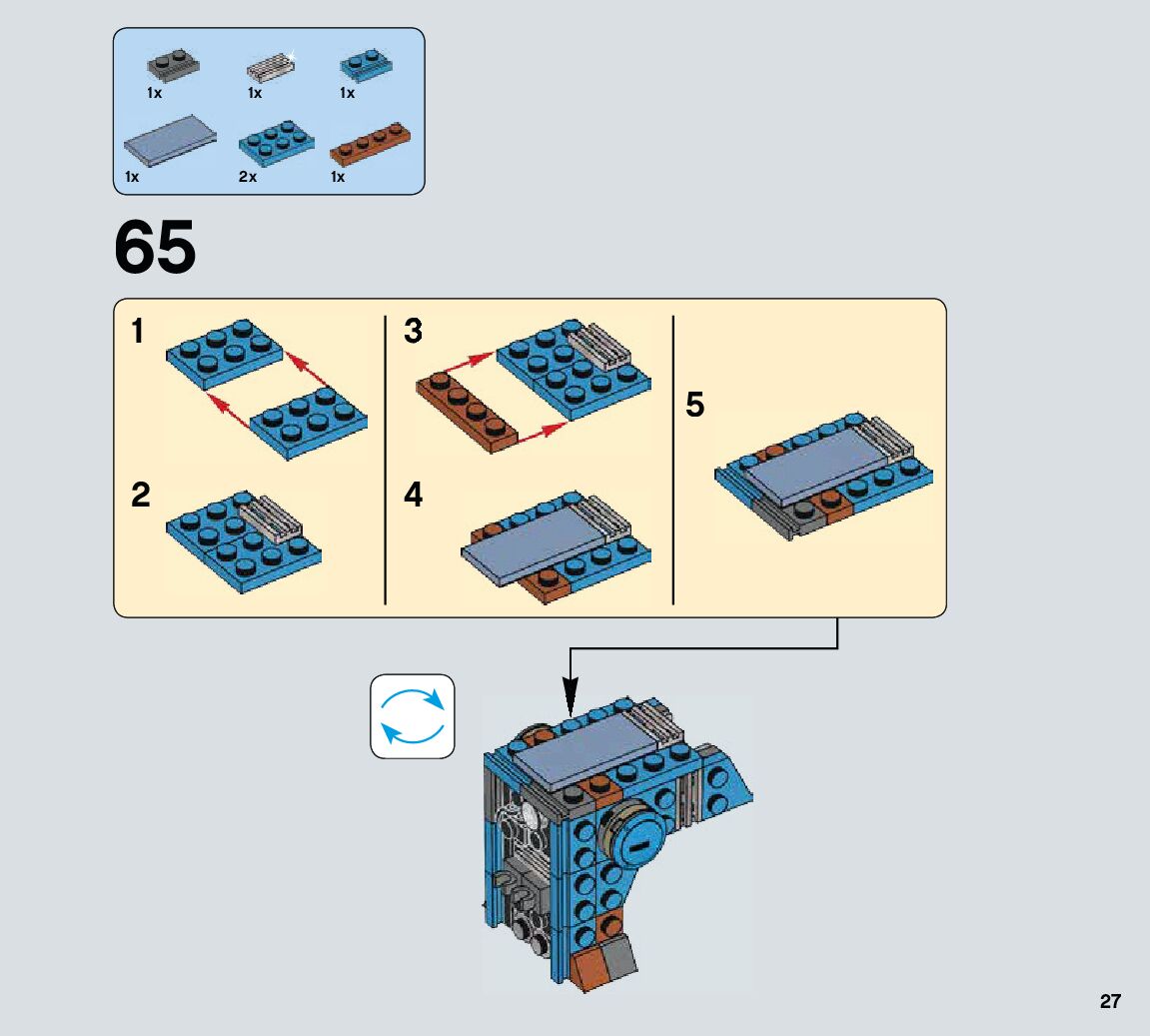 1x 1x 1x
1x 2x 1x

65

1
2
3
4
5

27