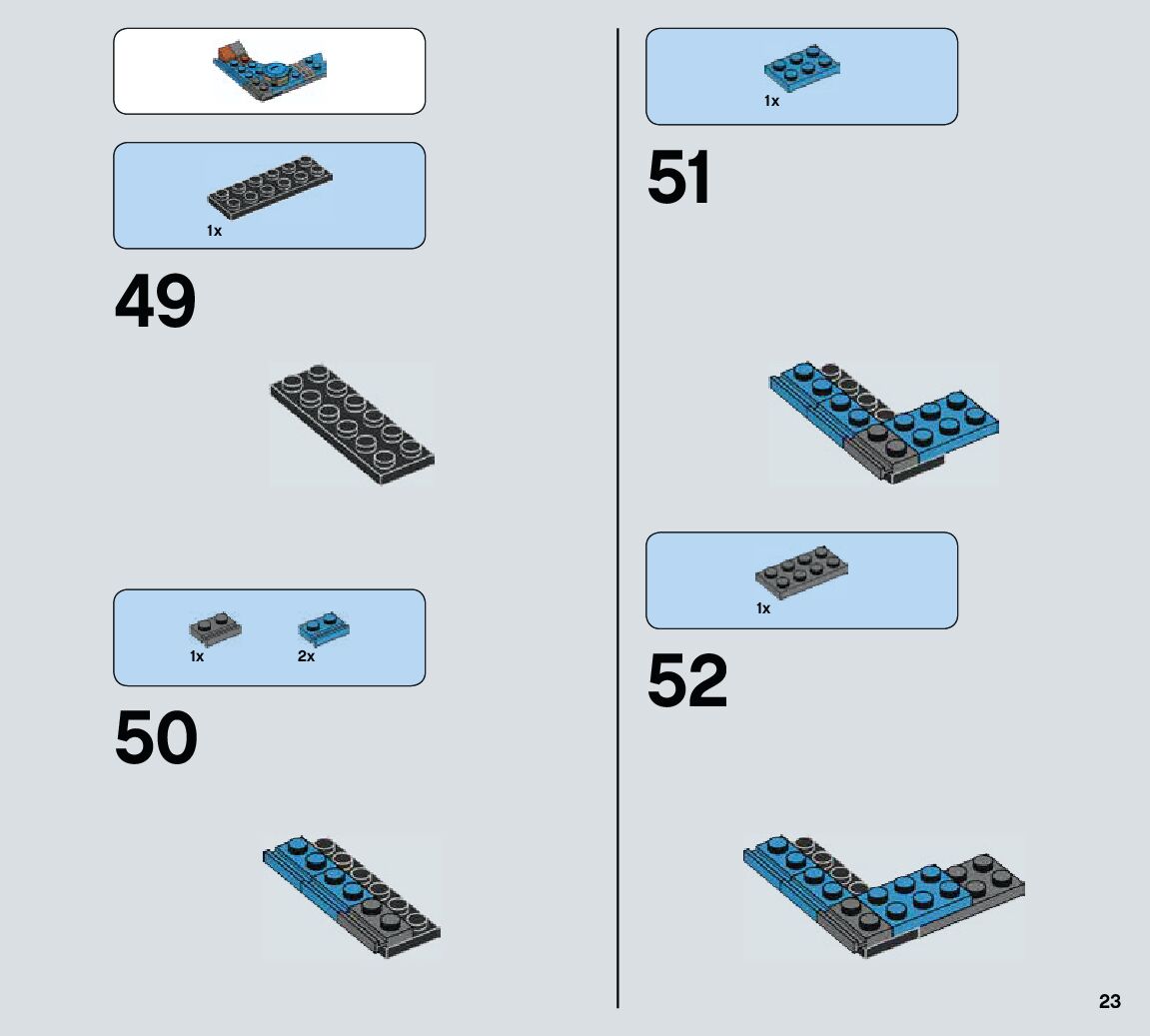 1x

49

1x

2x

50

1x

51

1x

52

23