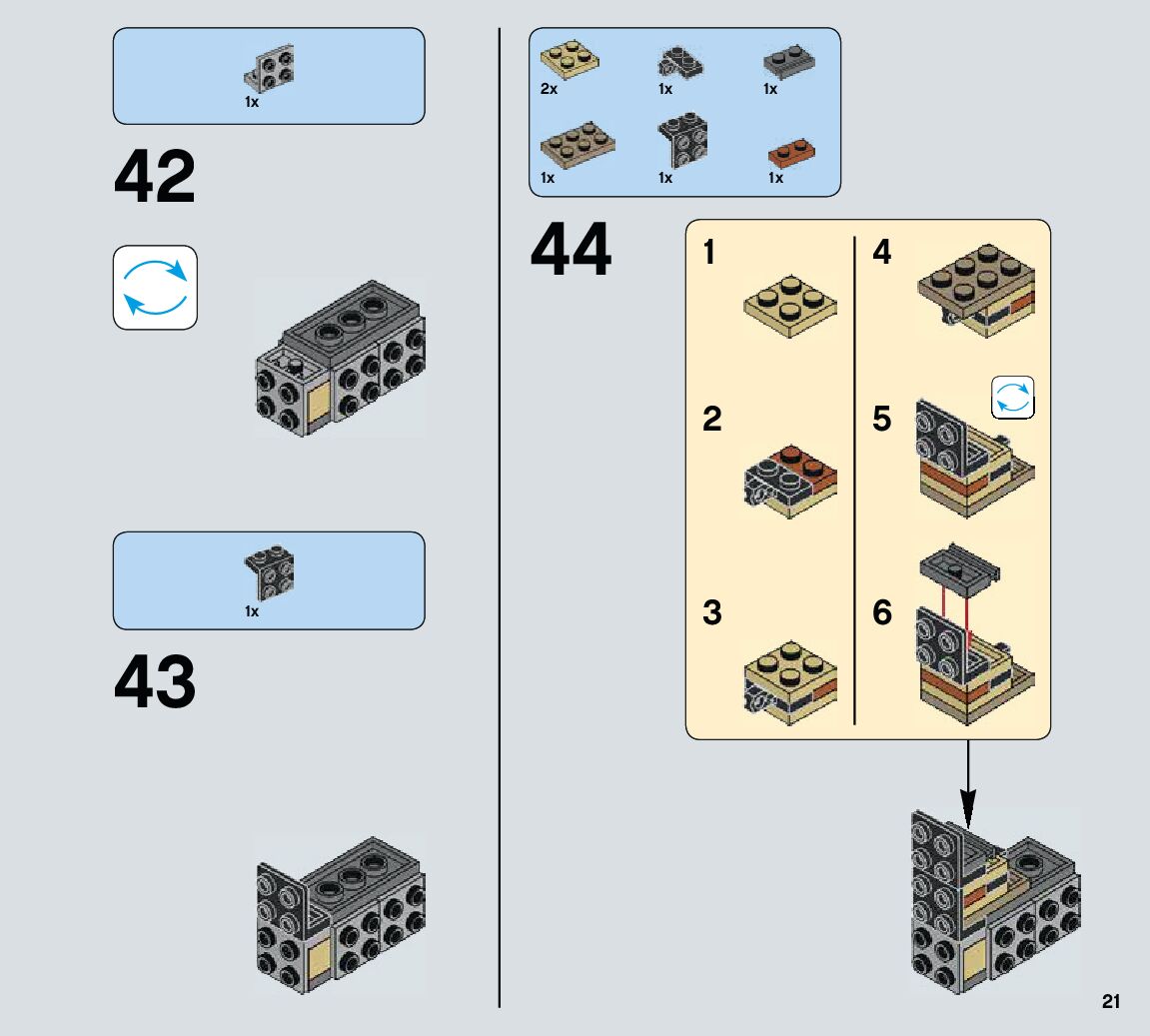 1x

42

1x

43

2x
1x
1x
1x
1x
1x

44

1

2

3

4

5

6

21