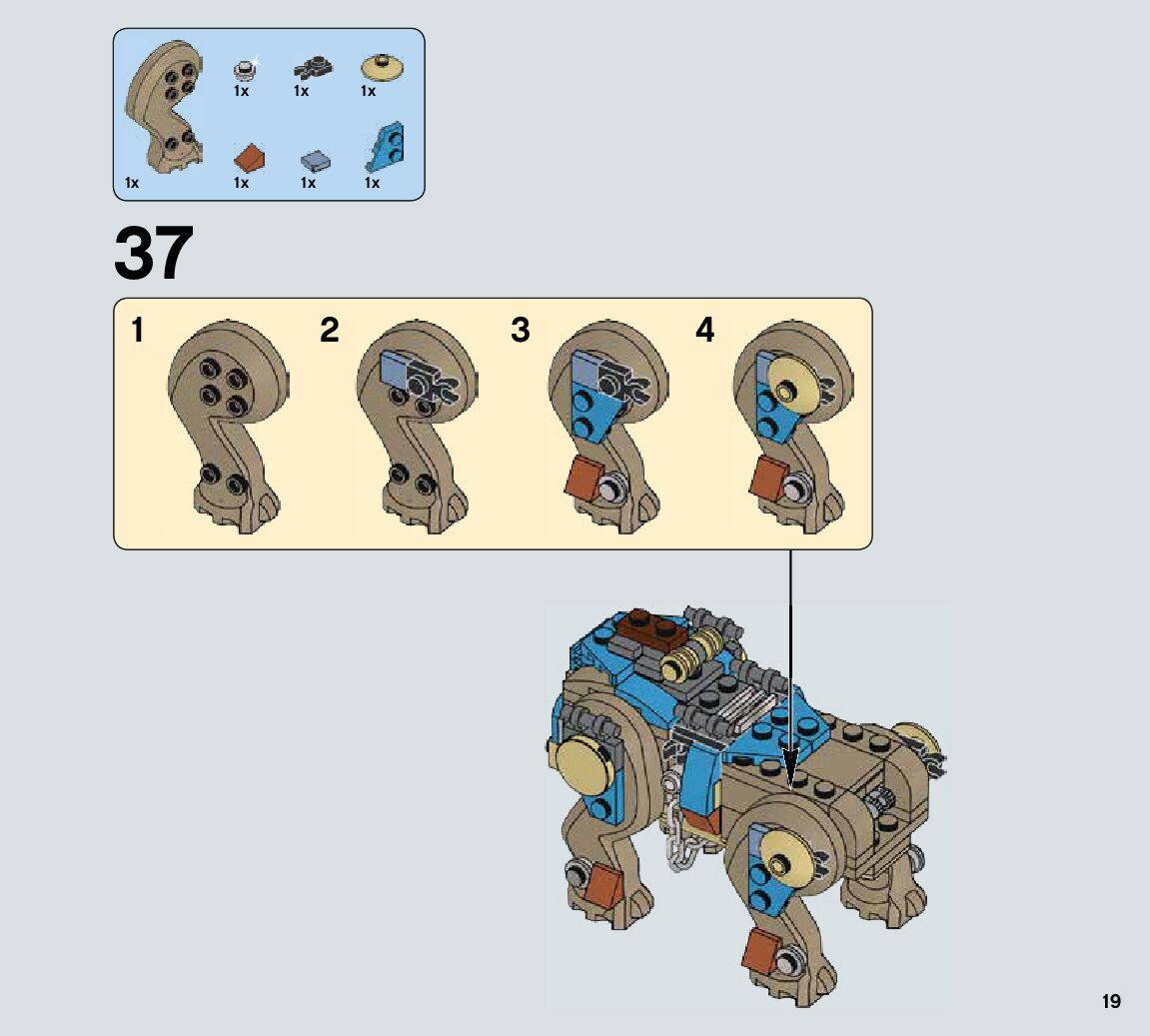 1x 1x 1x
1x 1x 1x 1x

37

1 2 3 4

19