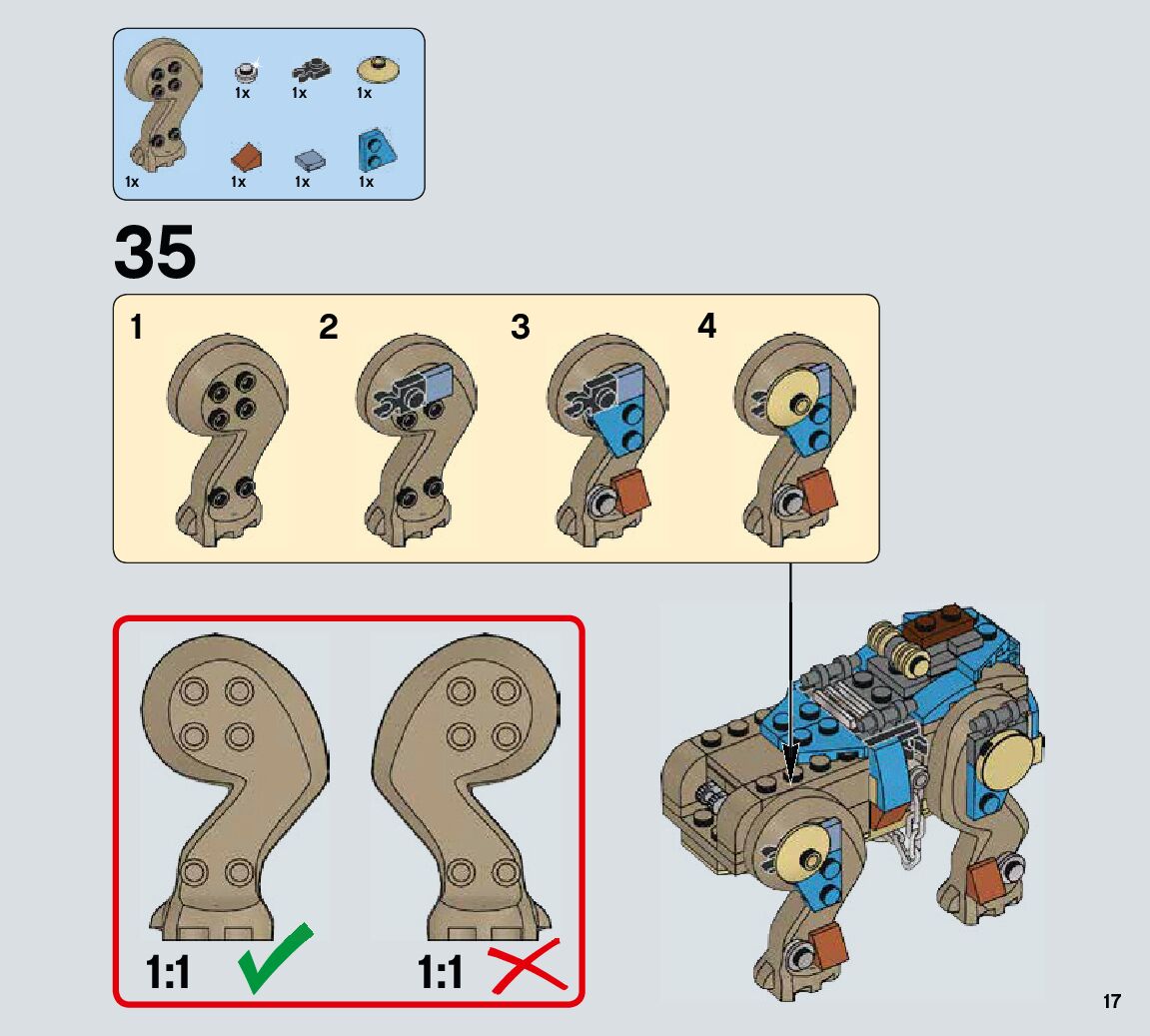 1x 1x 1x
1x 1x 1x 1x

35

1 2 3 4

1:1 1:1

17