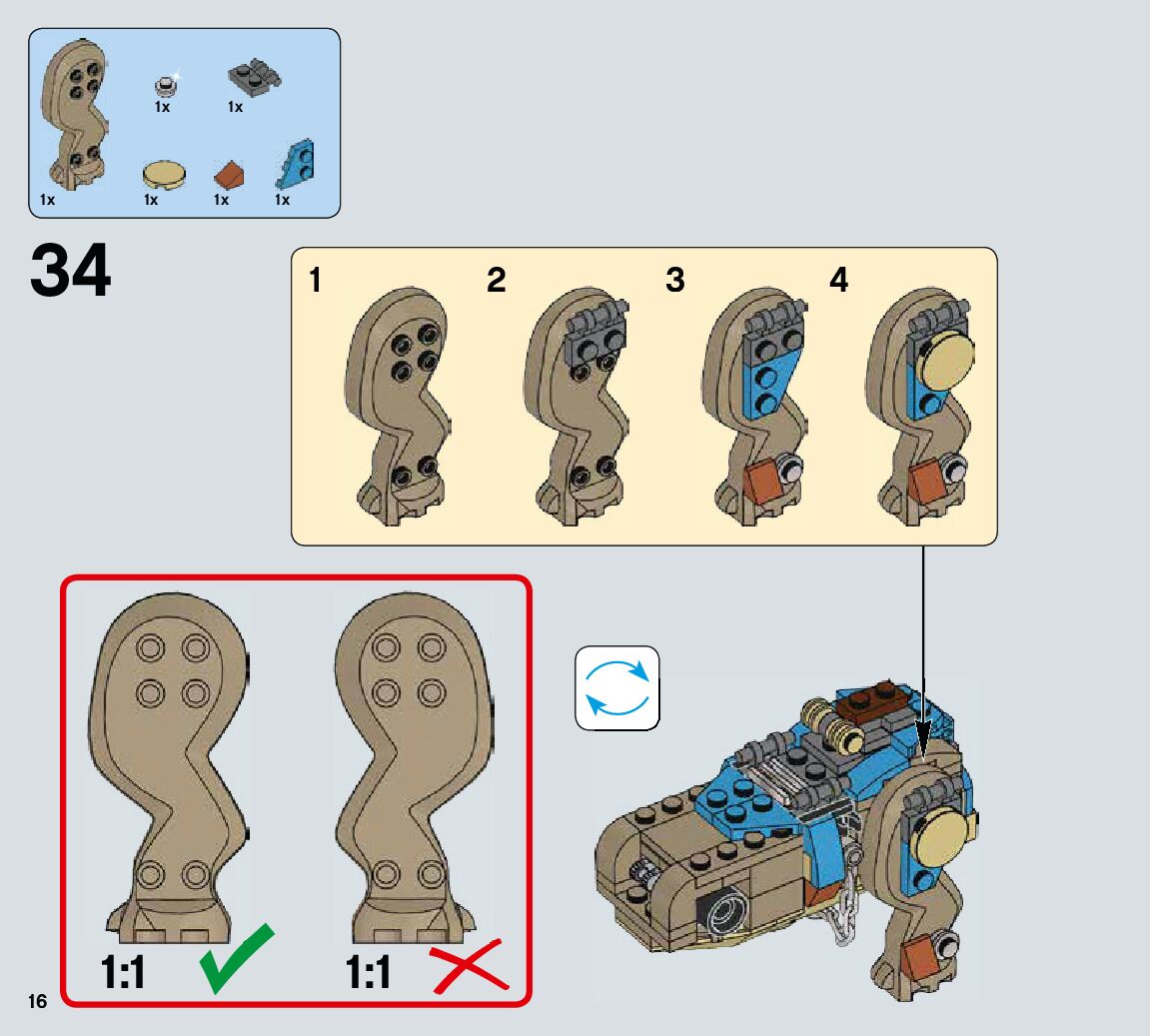 1x 1x
1x 1x 1x 1x

34

1 2 3 4

1:1 1:1

16