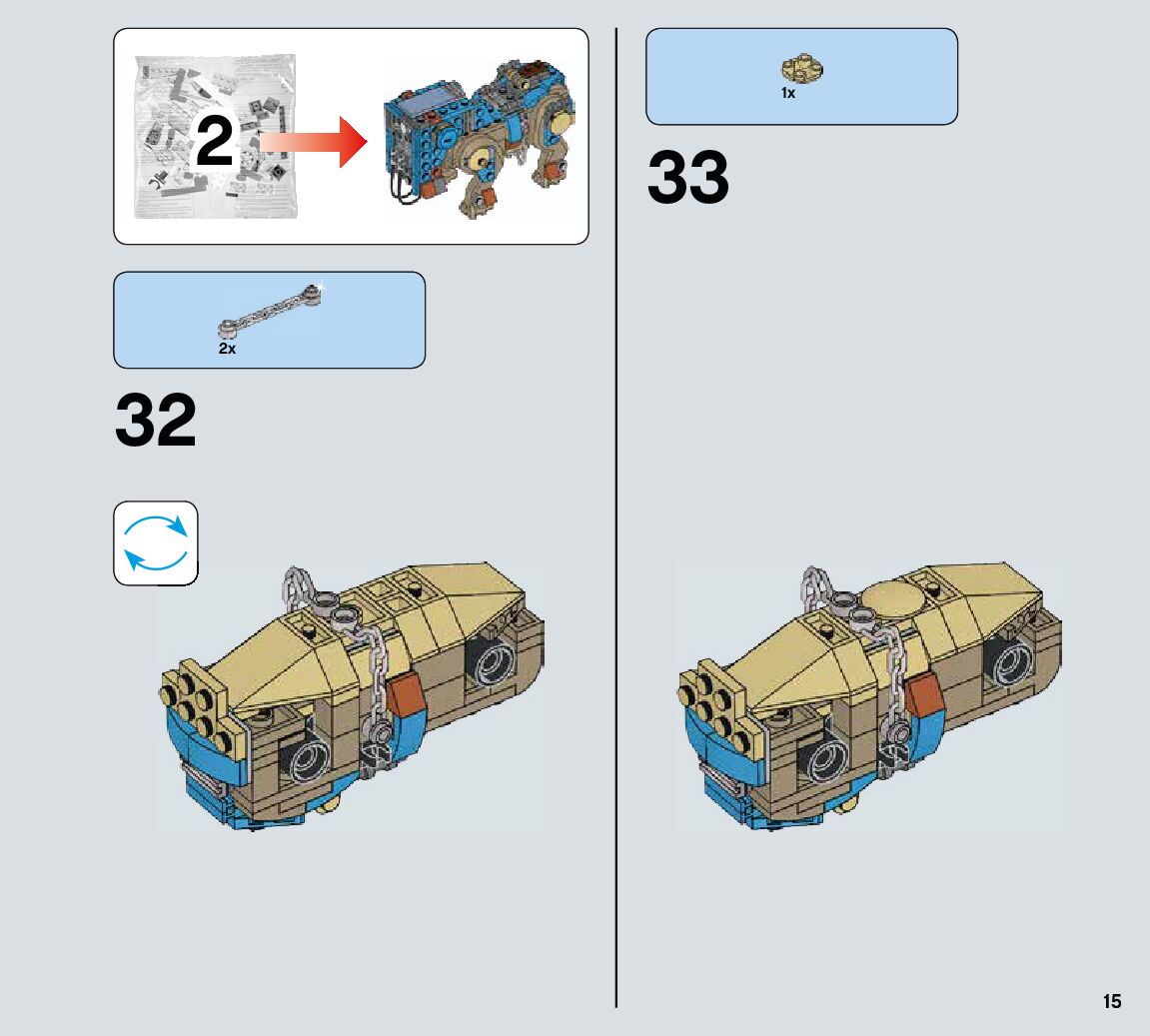 2

2x

32

1x

33

15