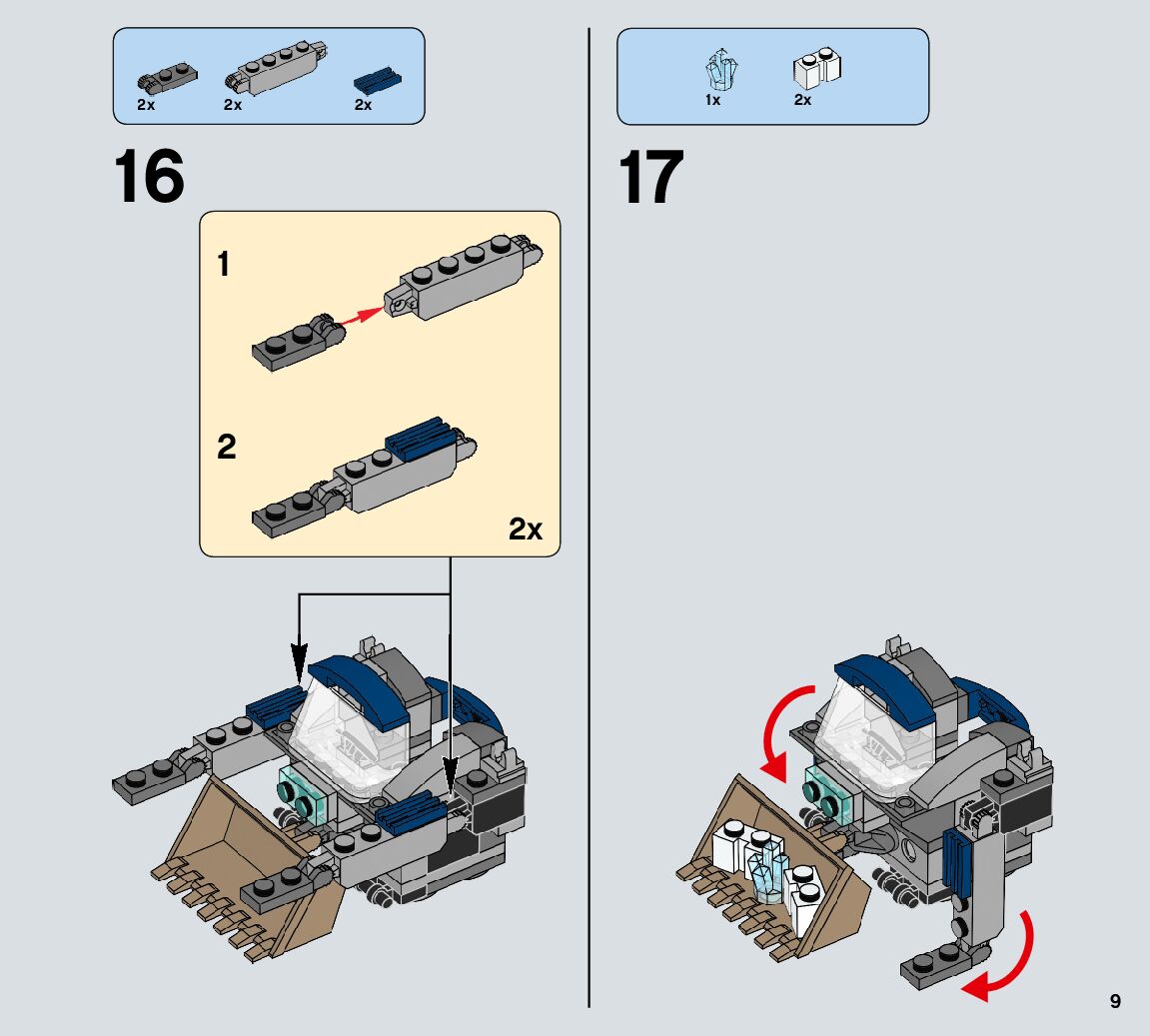 2x 2x 2x

16

1

2

2x

1x 2x

17

9