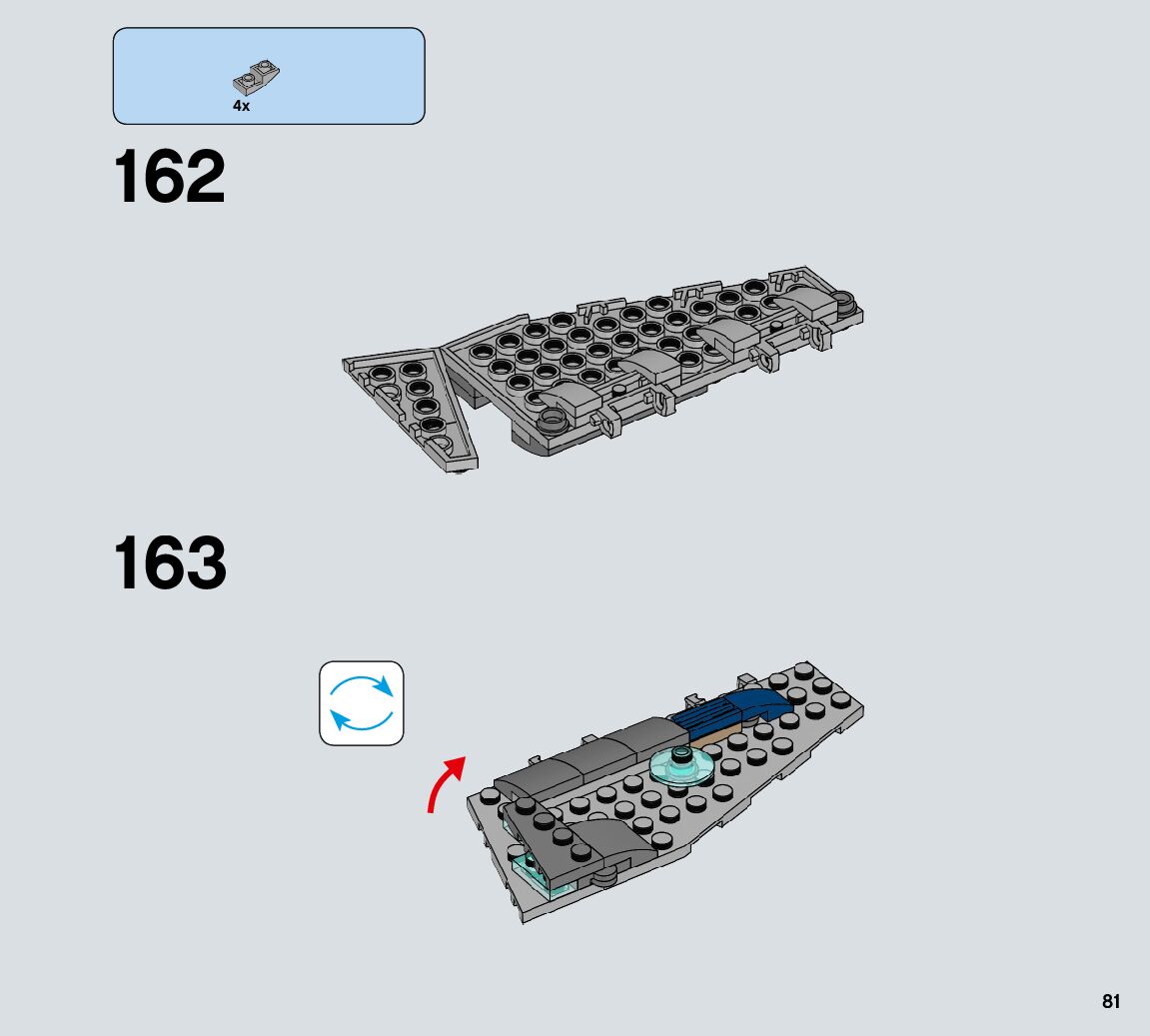 4x

162

163

81