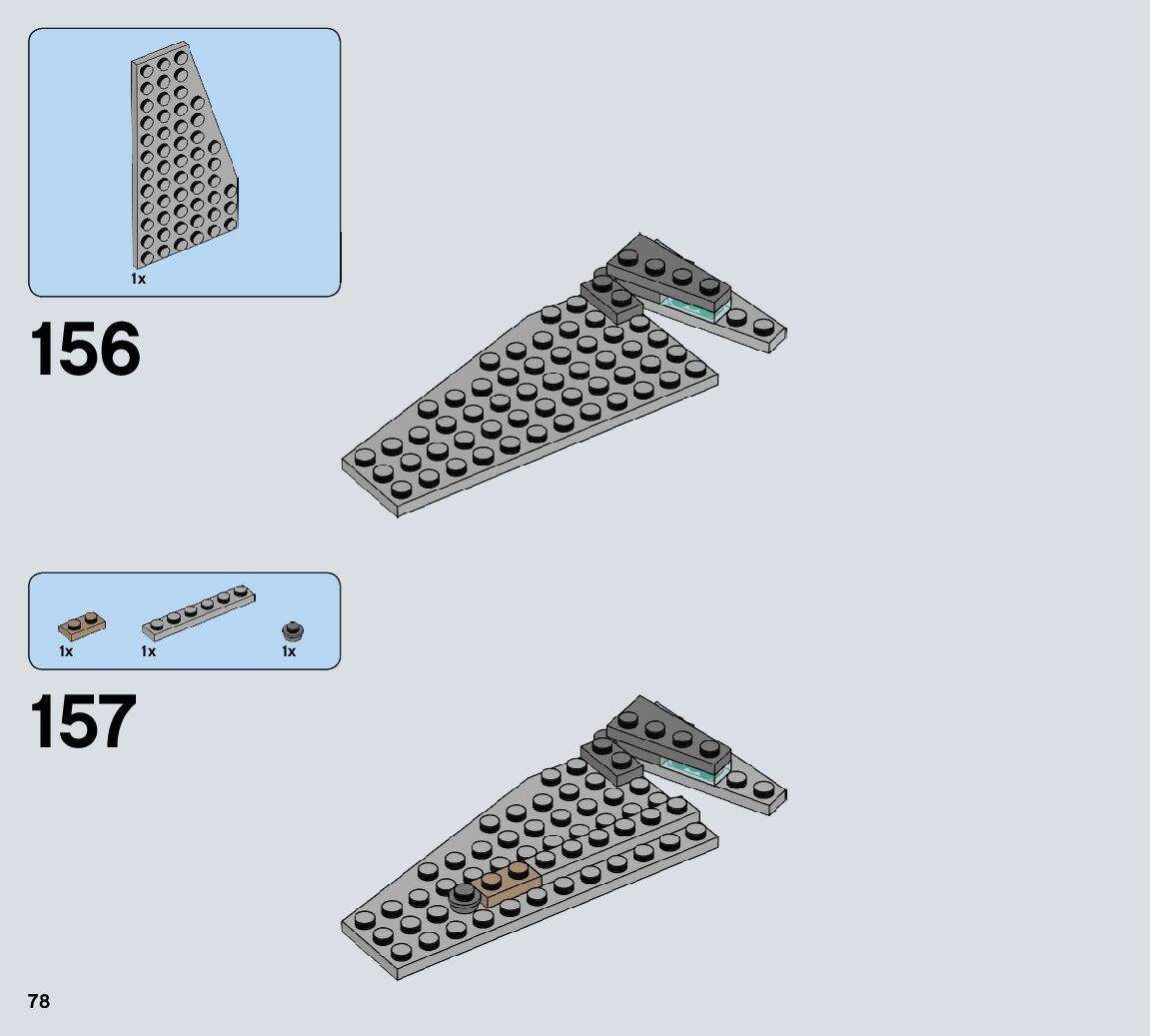 1x

156

1x 1x 1x

157

78