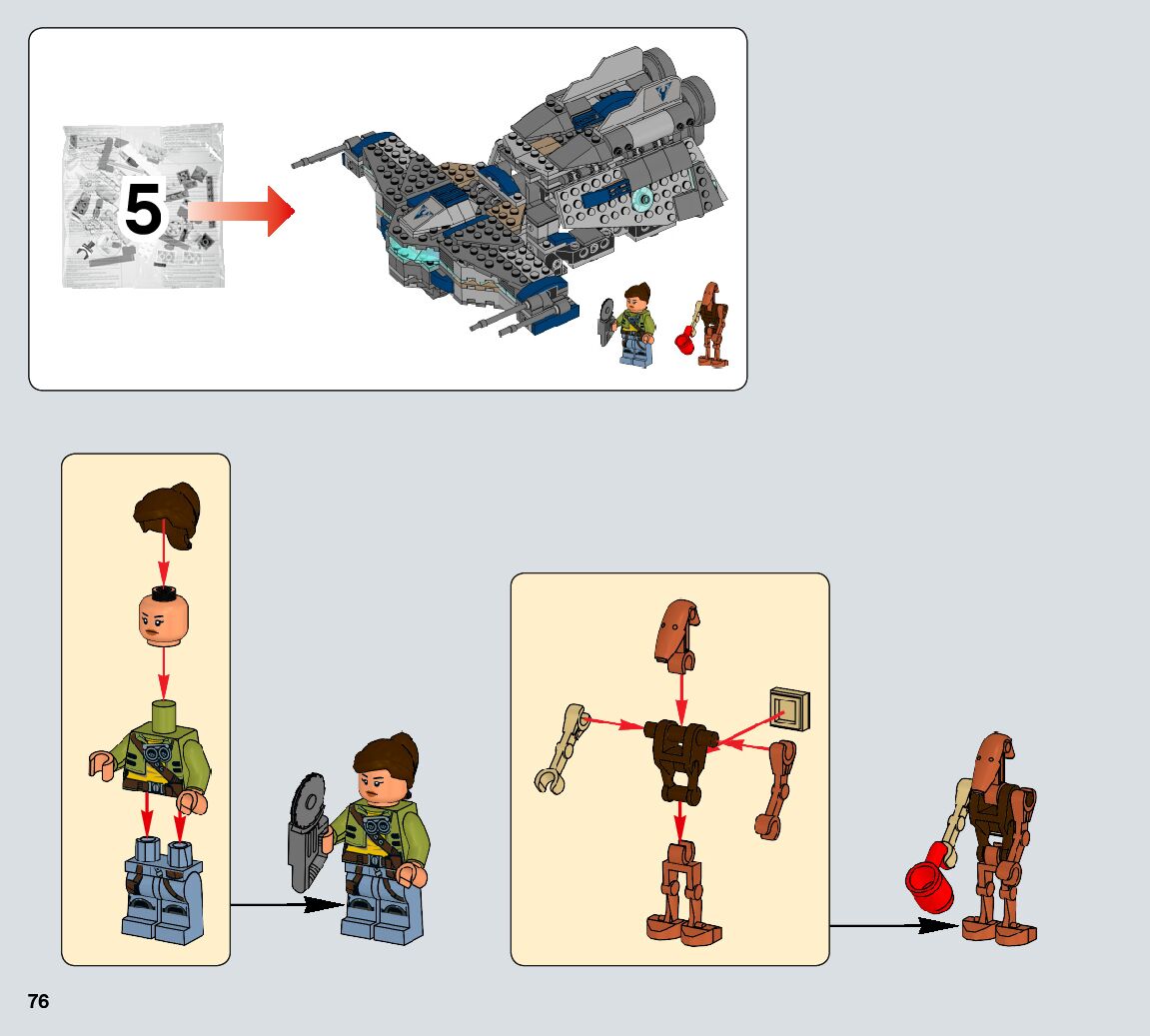 5

76