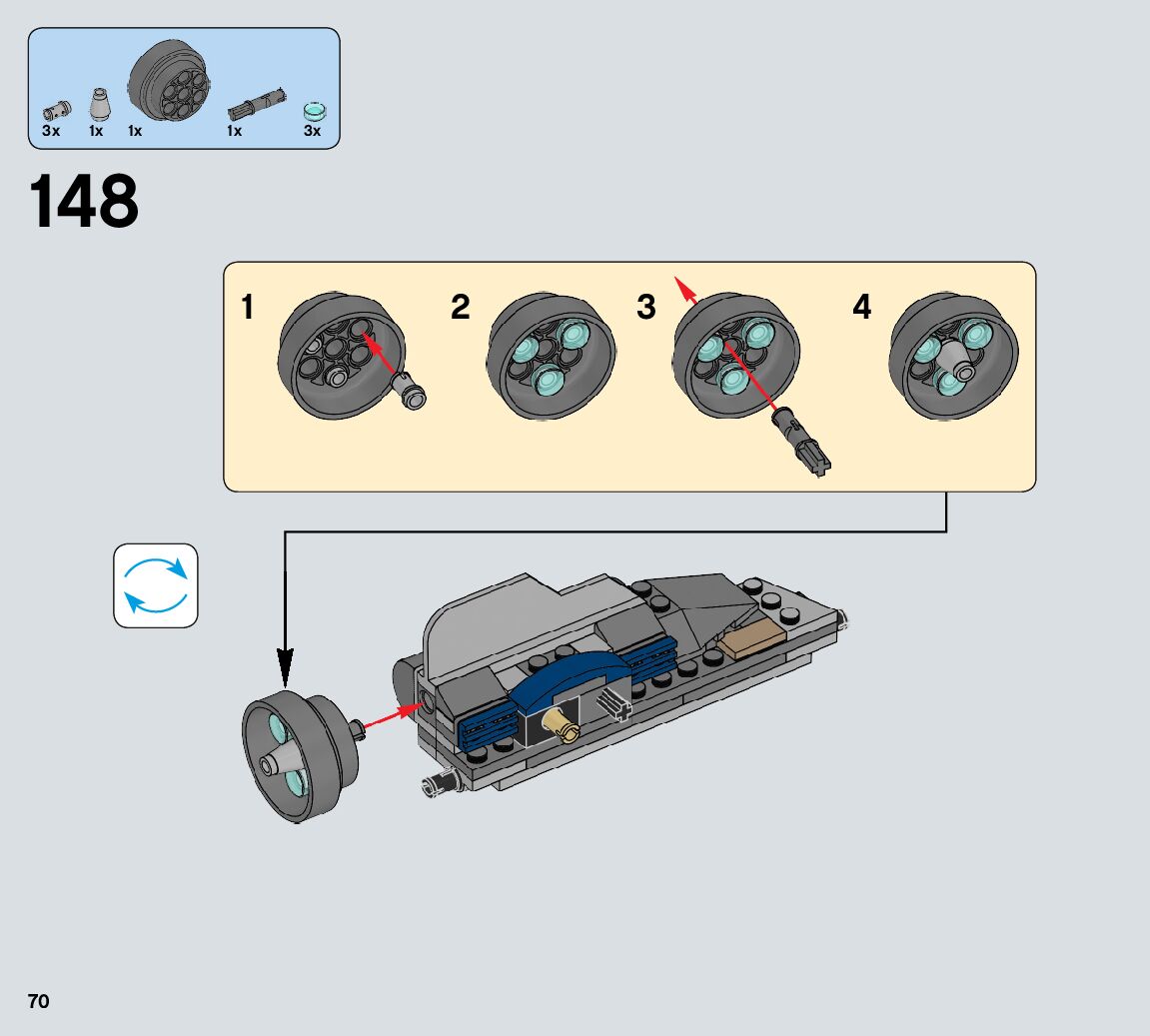 3x 1x 1x 1x 3x

148

1 2 3 4

70