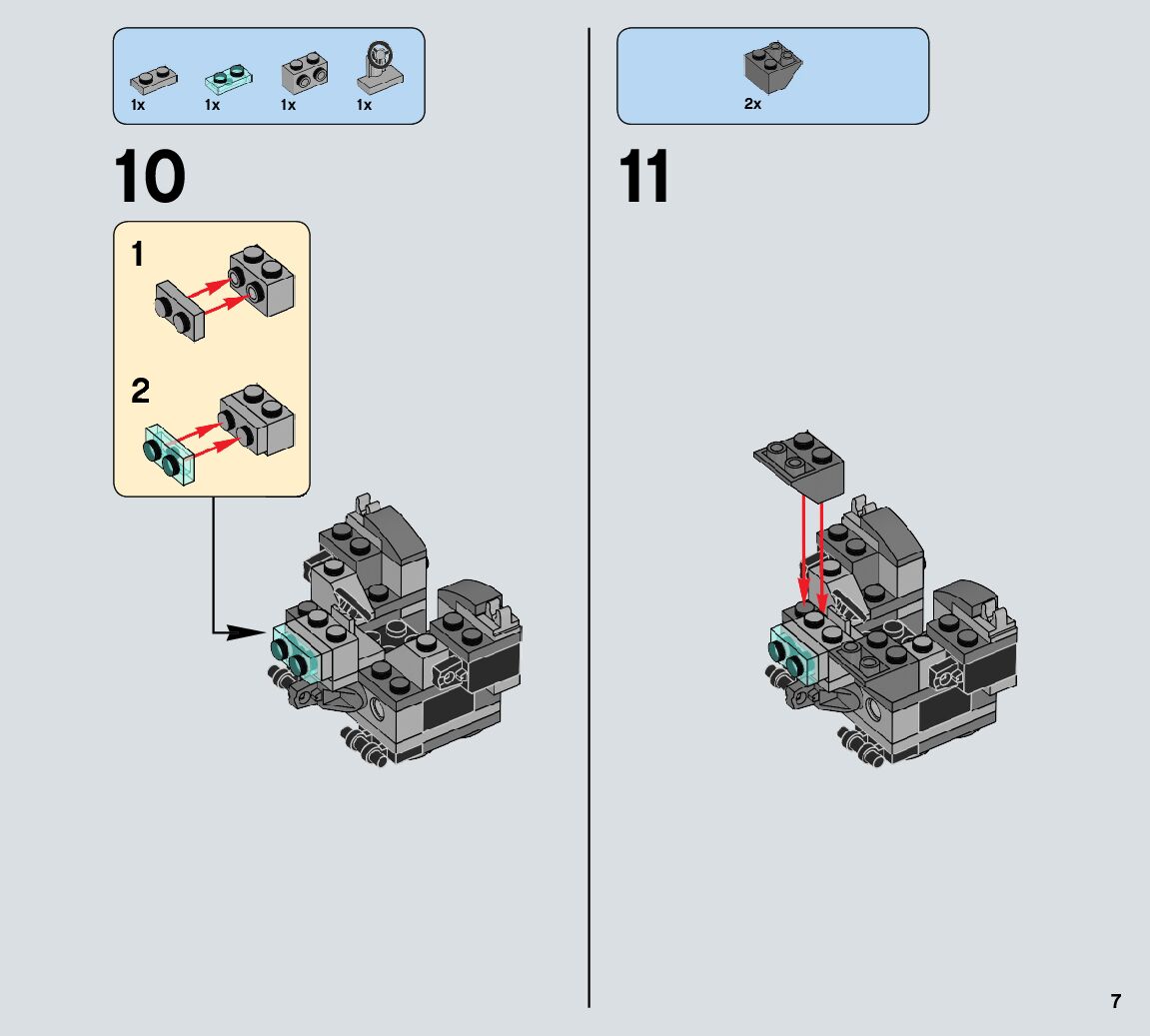 1x 1x 1x 1x

10

1

2

2x

11

7