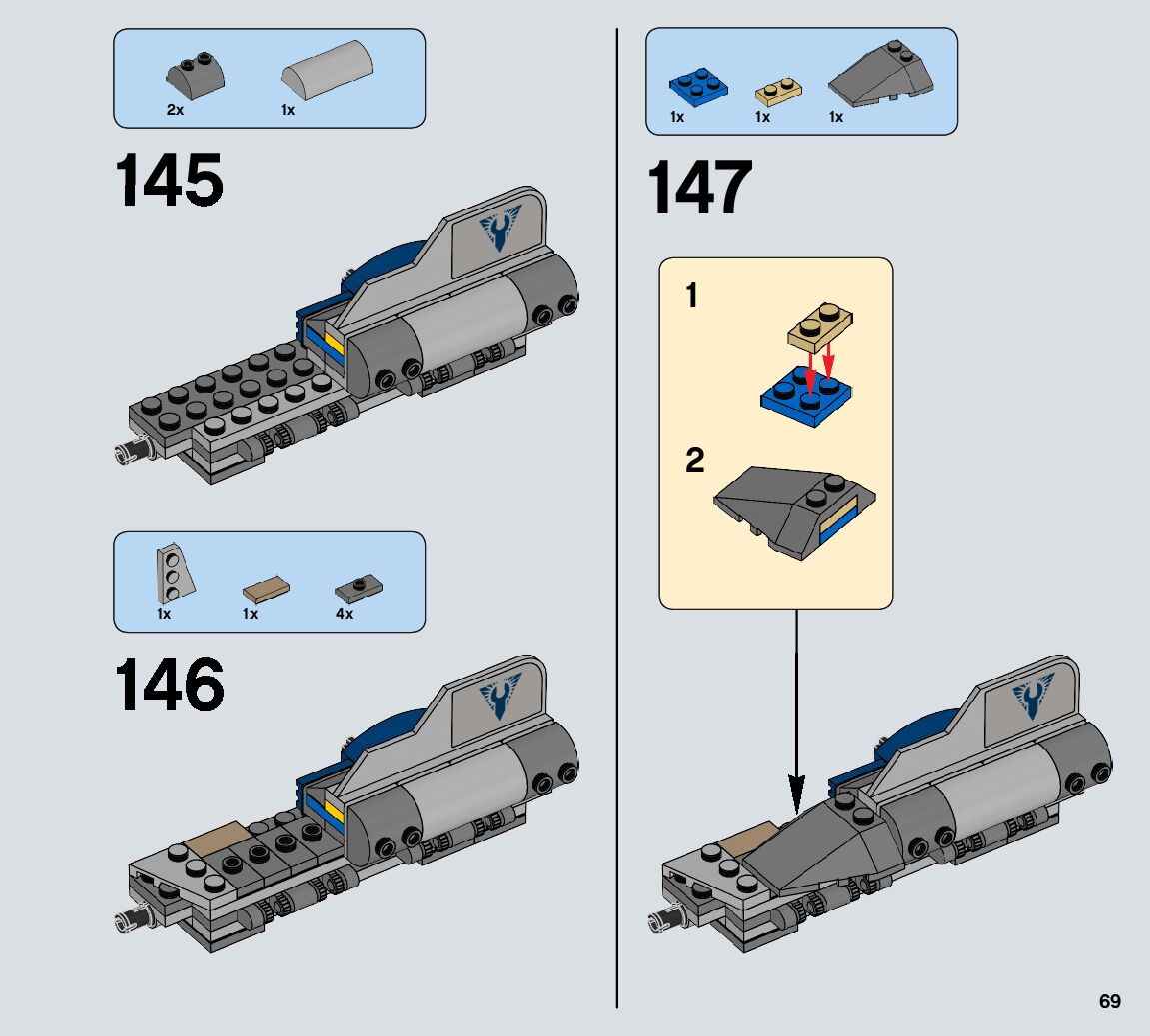 2x 1x

145

1x 1x 4x

146

1x 1x 1x

147

1

2

69