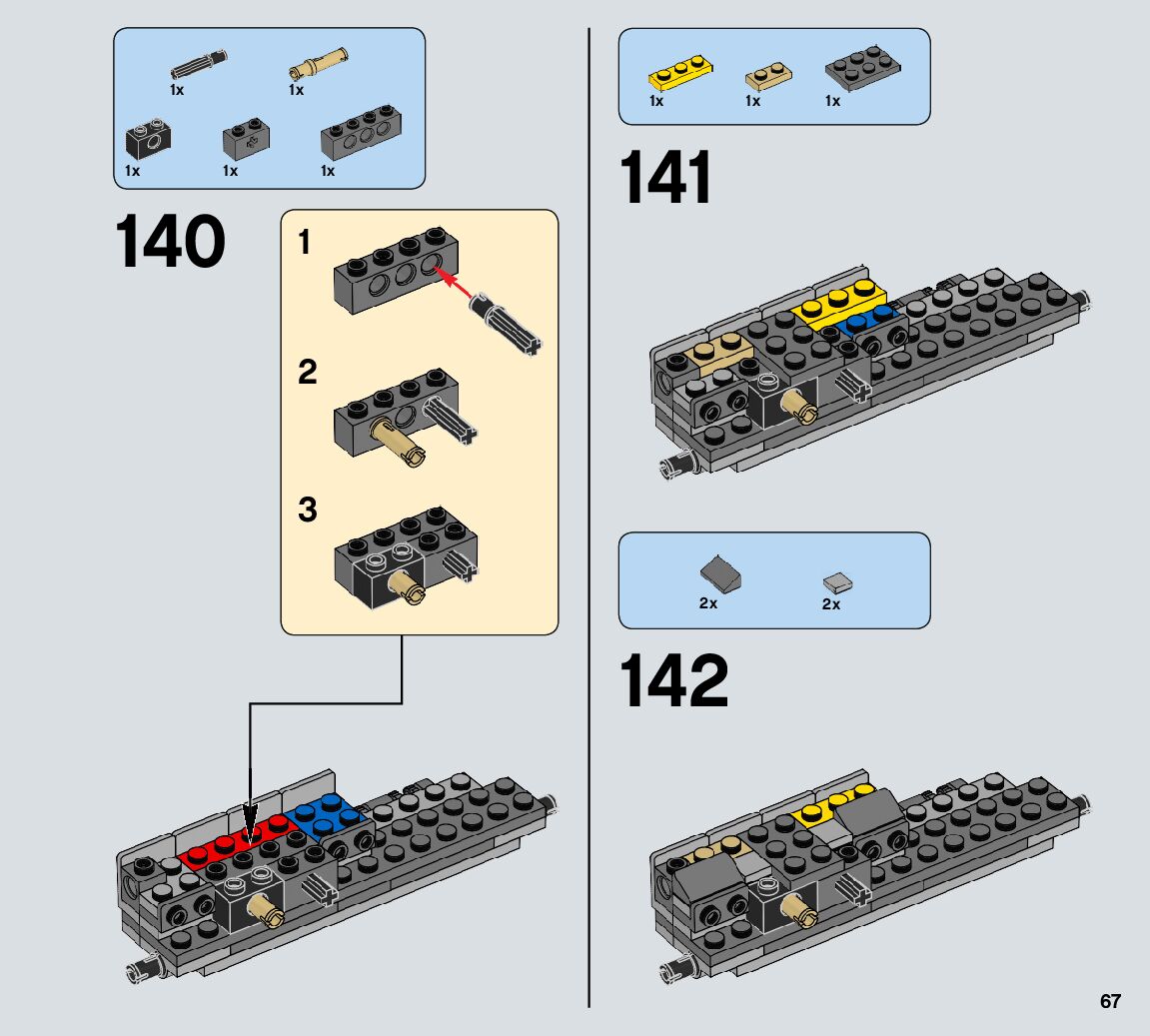 1x 1x
1x 1x 1x

140

1

2

3

1x 1x 1x

141

2x 2x

142

67