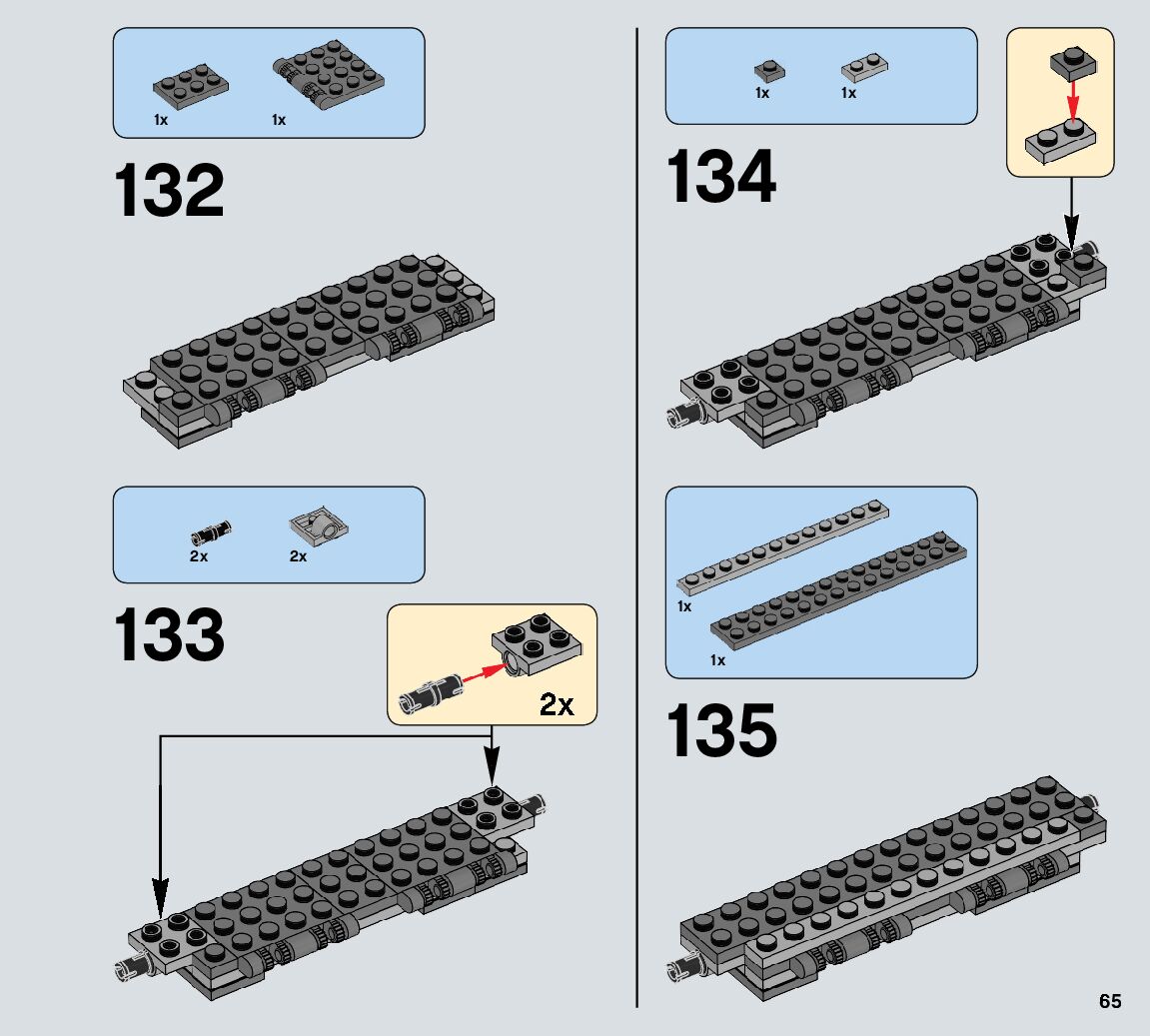 1x 1x

132

2x 2x

133

2x

1x 1x

134

1x

1x

135

65