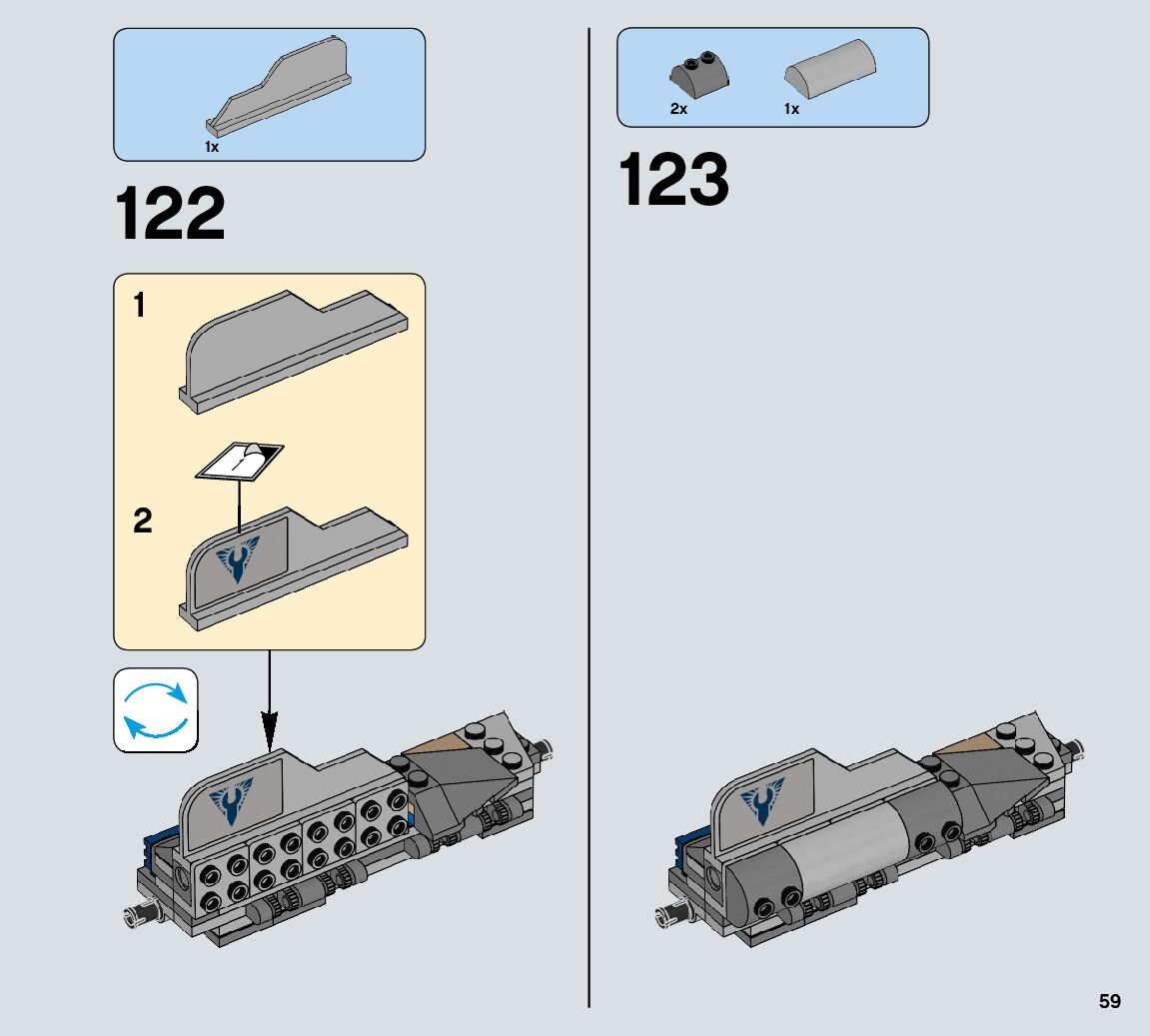 1x

122

1

2

2x

1x

123

59