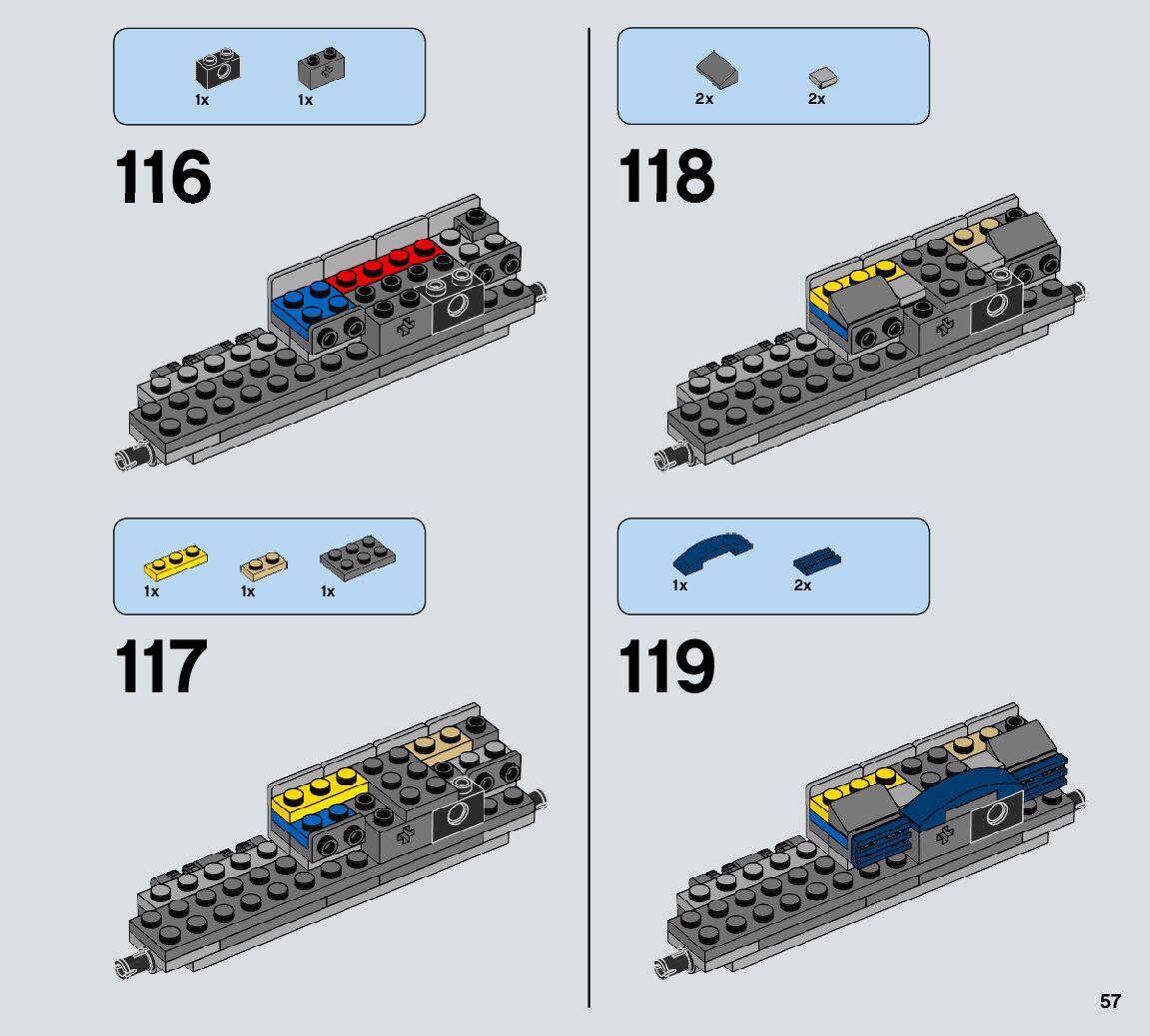 1x 1x

116

1x 1x 1x

117

2x 2x

118

1x 2x

119

57