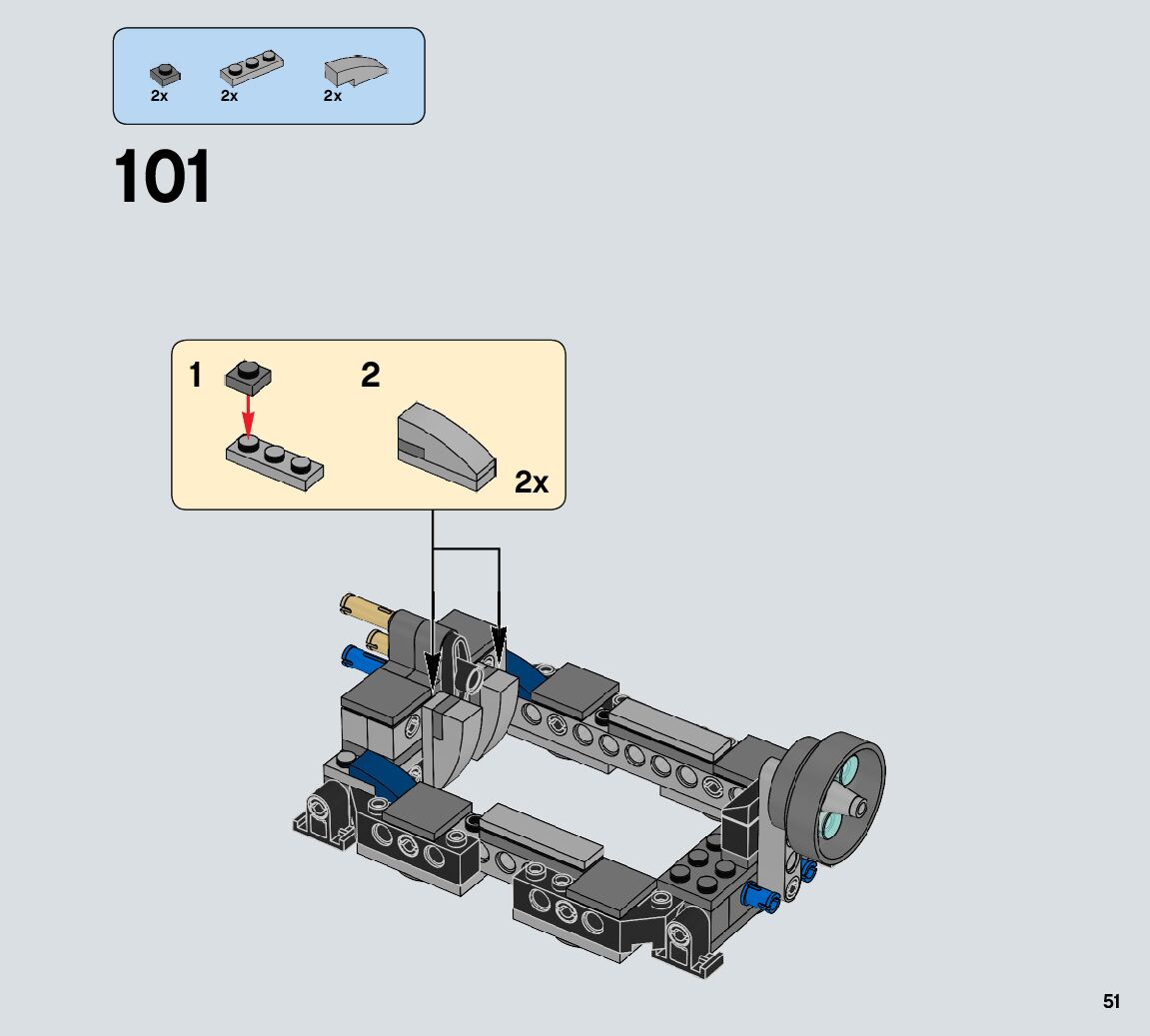 2x 2x 2x

101

1

2

2x

51