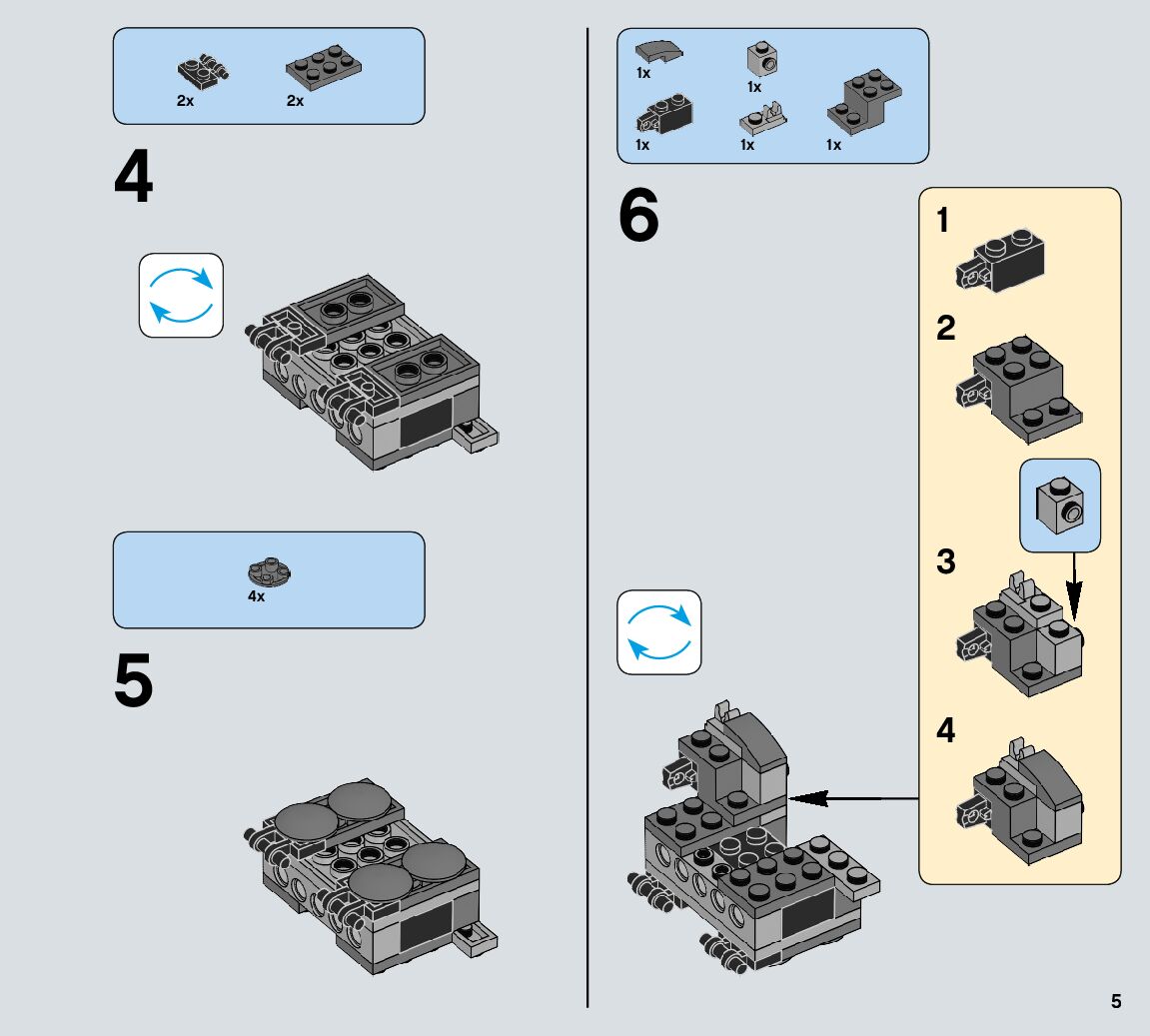 2x 2x

4

4x

5

1x 1x
1x 1x 1x

6

1

2

3

4

5