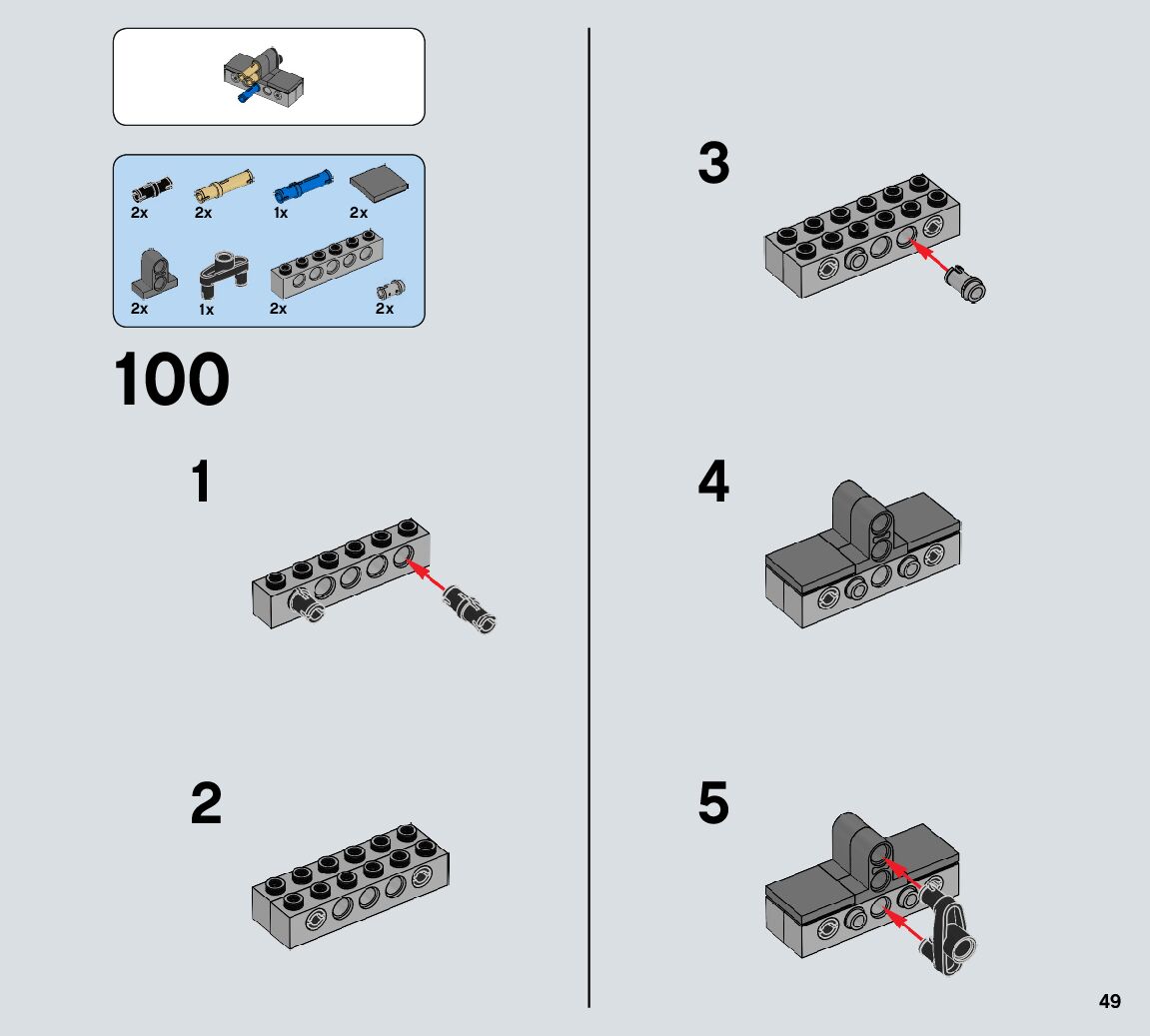 2x 2x 1x 2x

2x 1x 2x 2x

100

1

2

3

4

5

49