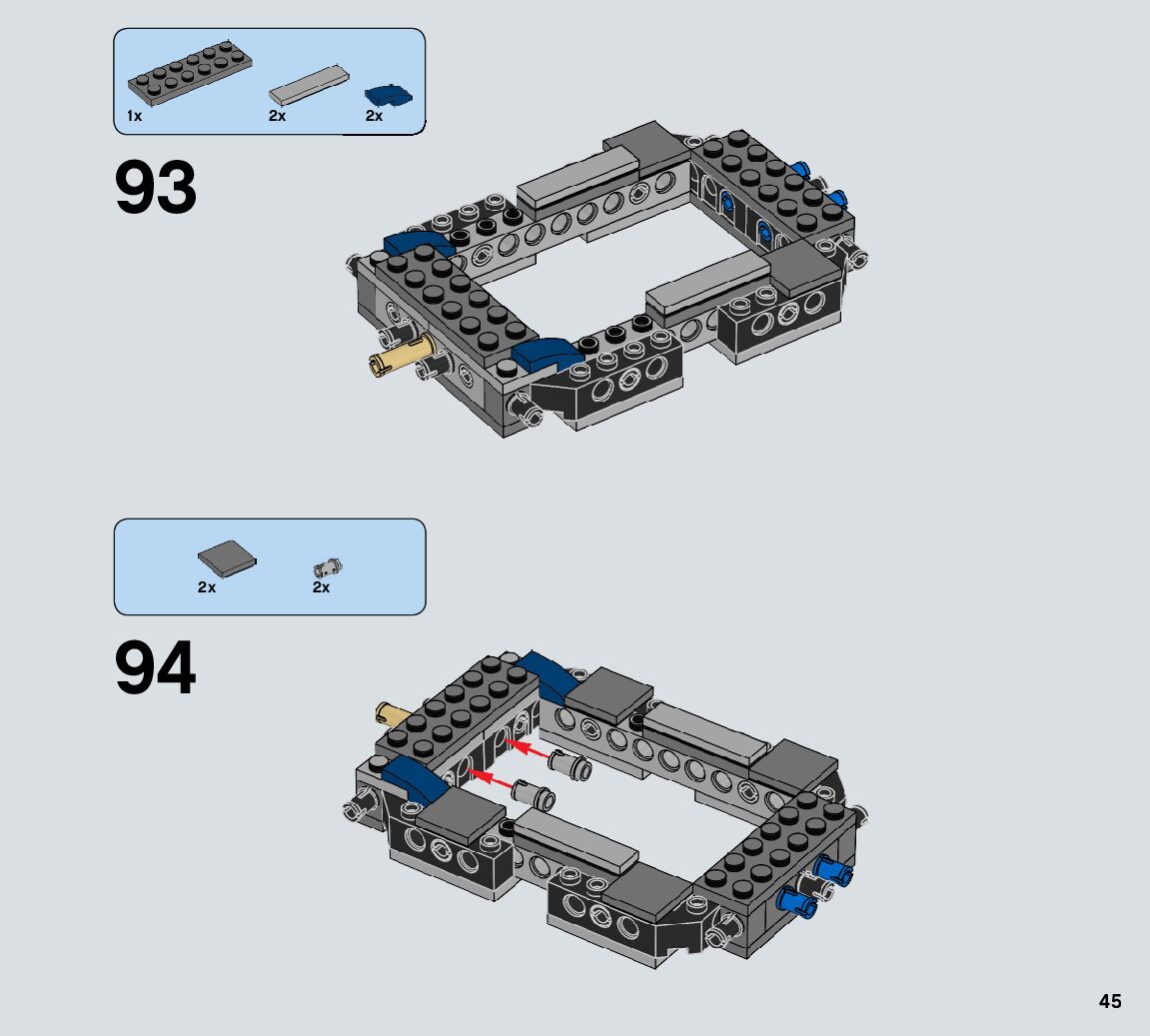 1x 2x 2x

93

2x 2x

94

45