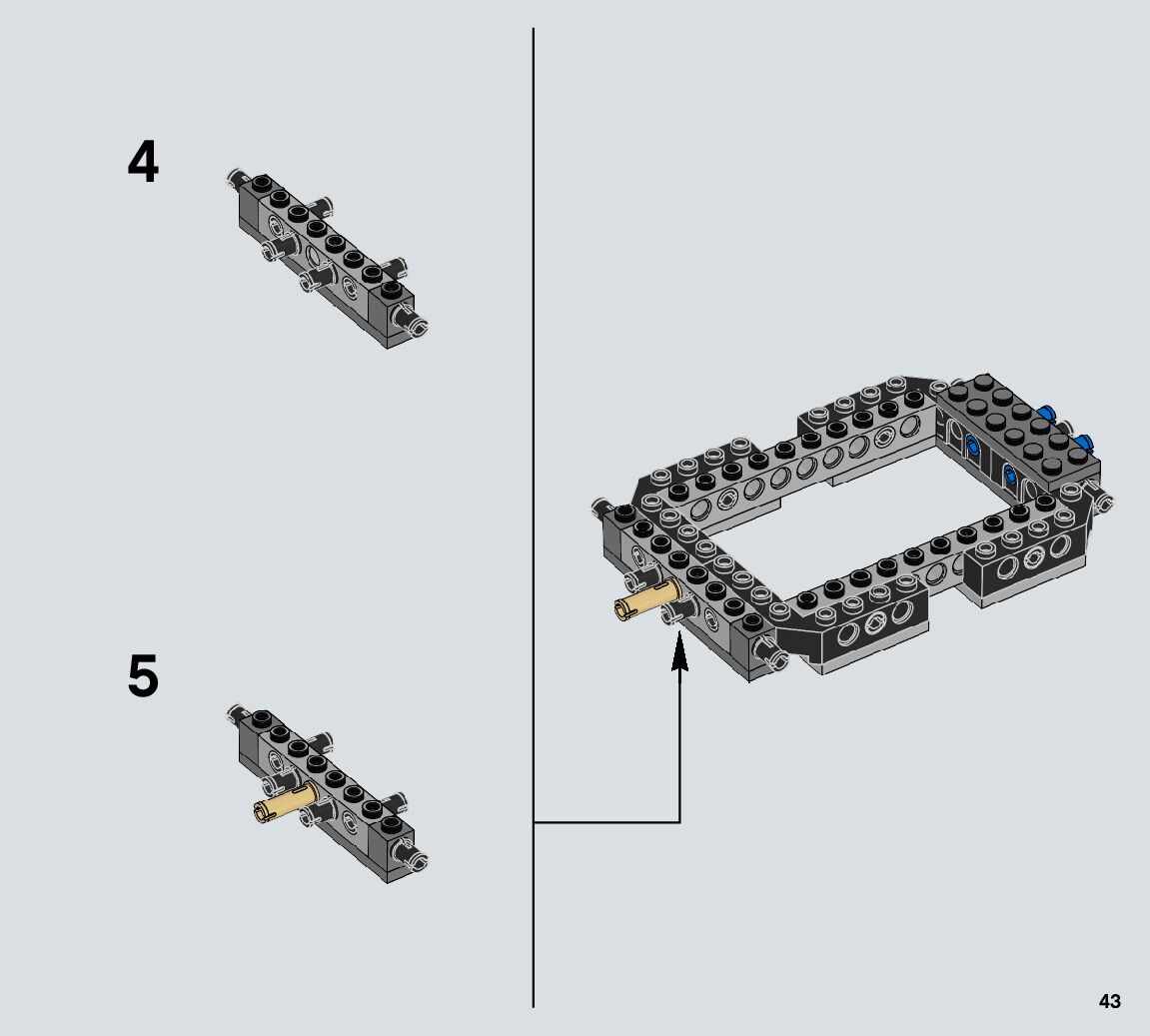 4

5

43