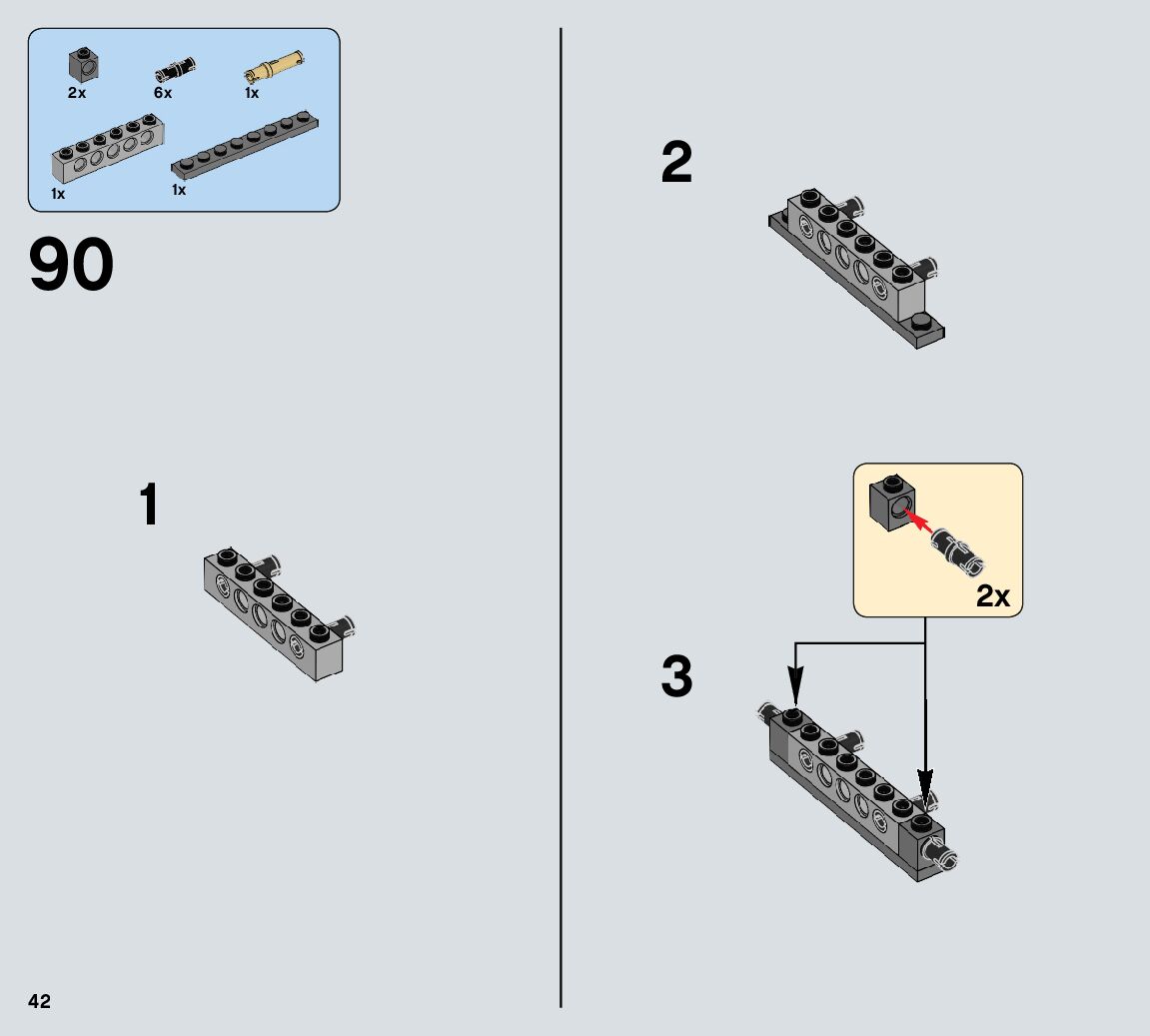 2x
6x
1x
1x
1x

90

1

2

2x

3

42