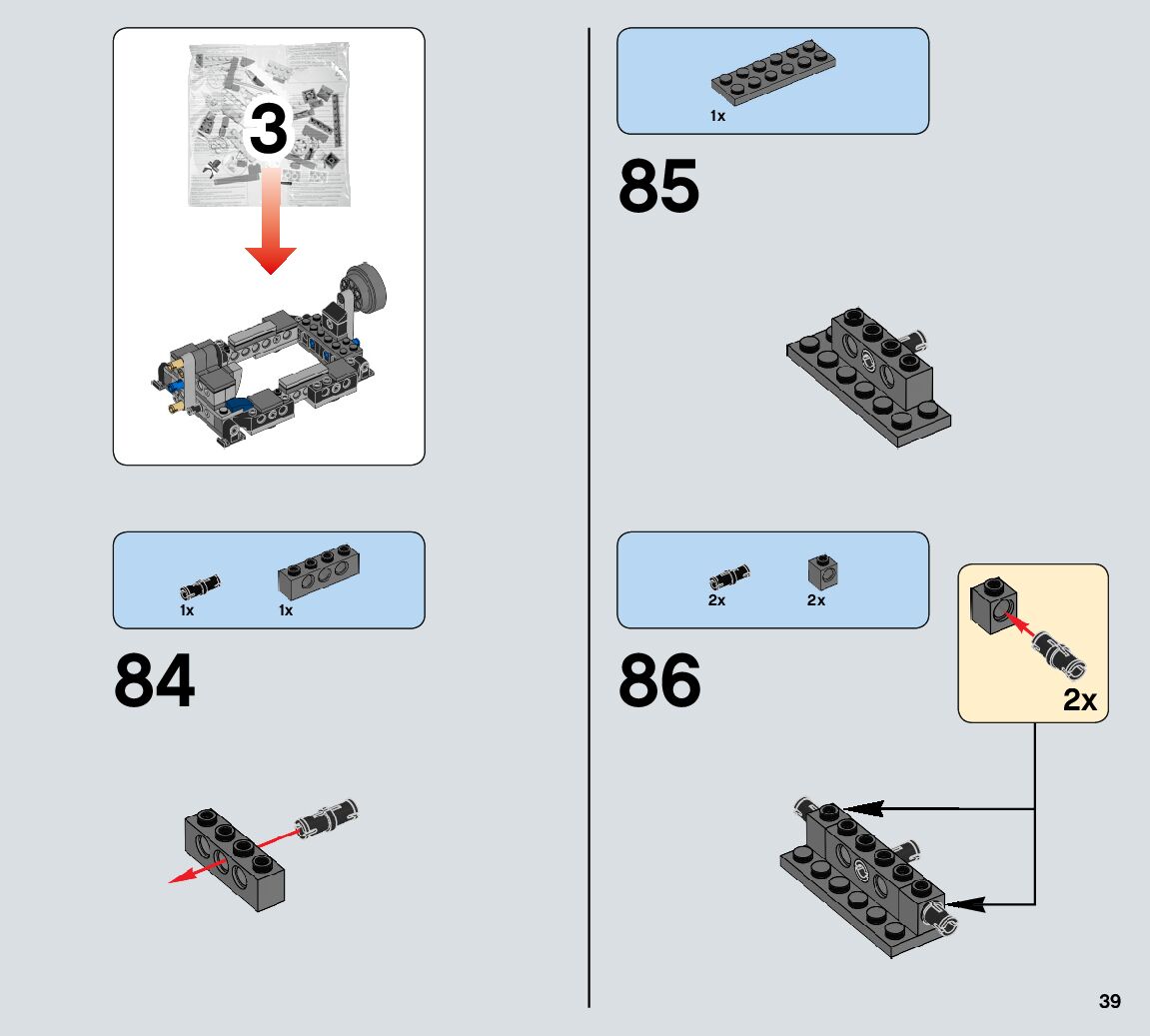 3

1x 1x

84

1x

85

2x 2x

86

2x

39