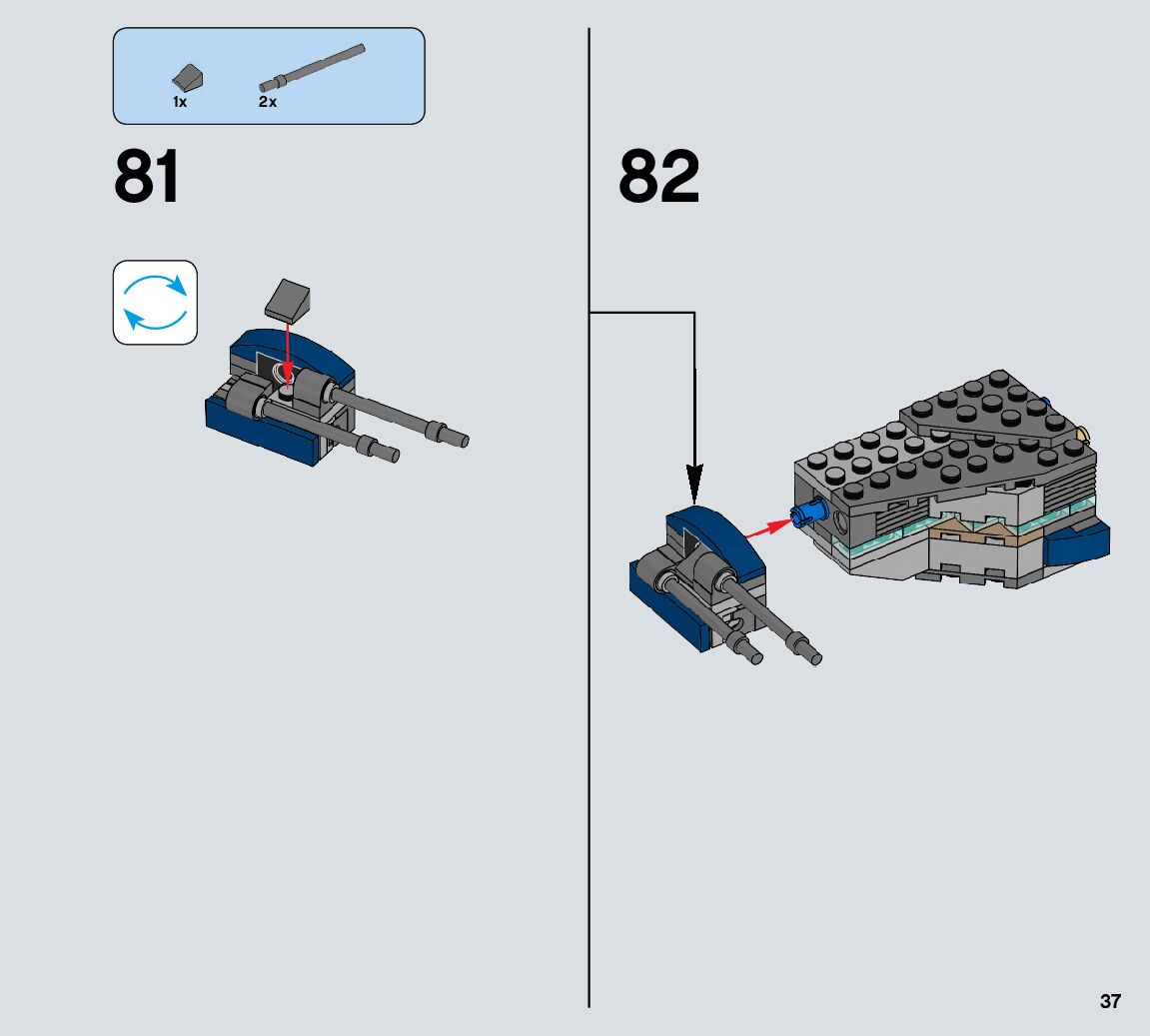 1x
2x

81

82

37