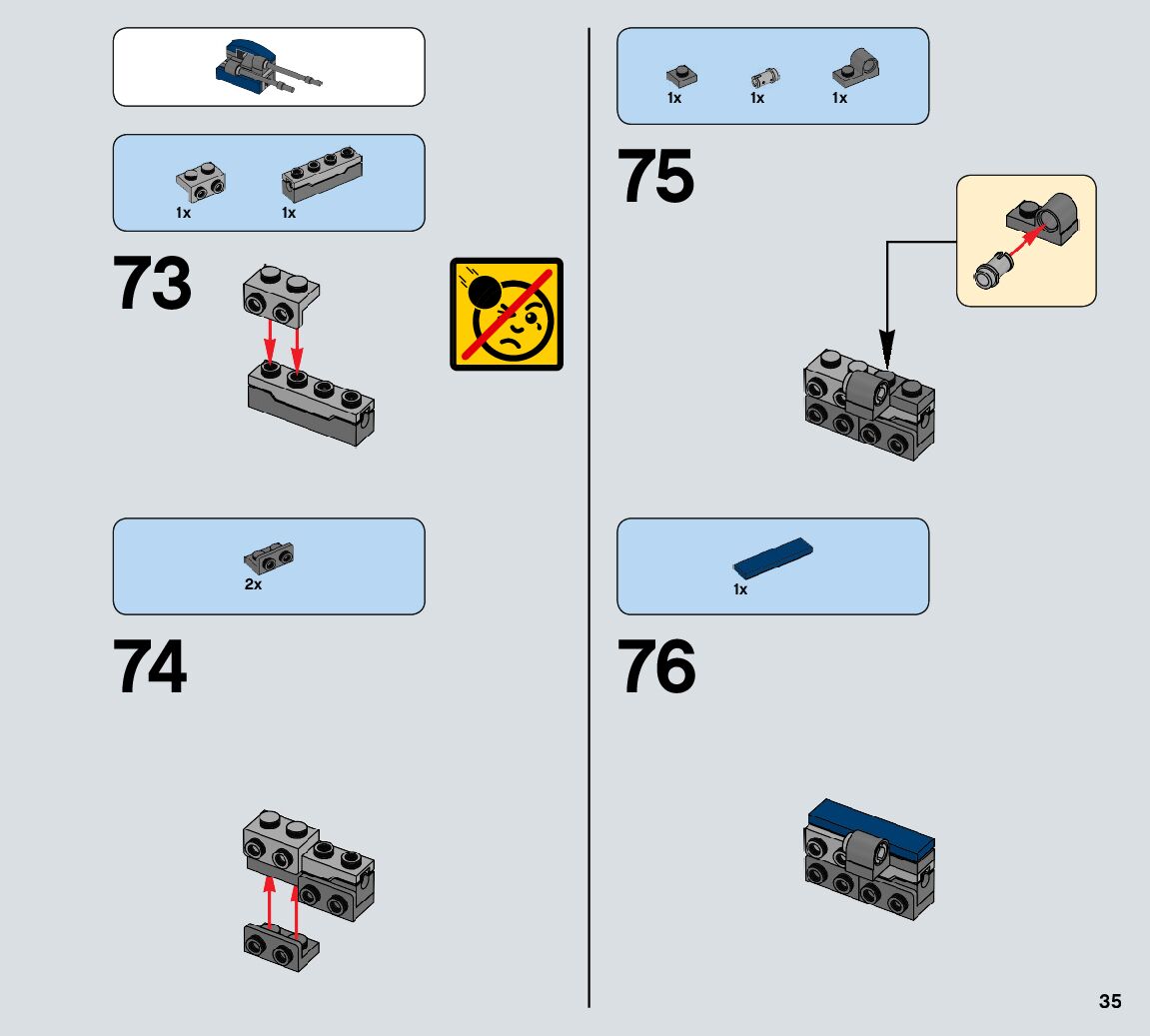 1x 1x

73

2x

74

1x 1x 1x

75

1x

76

35