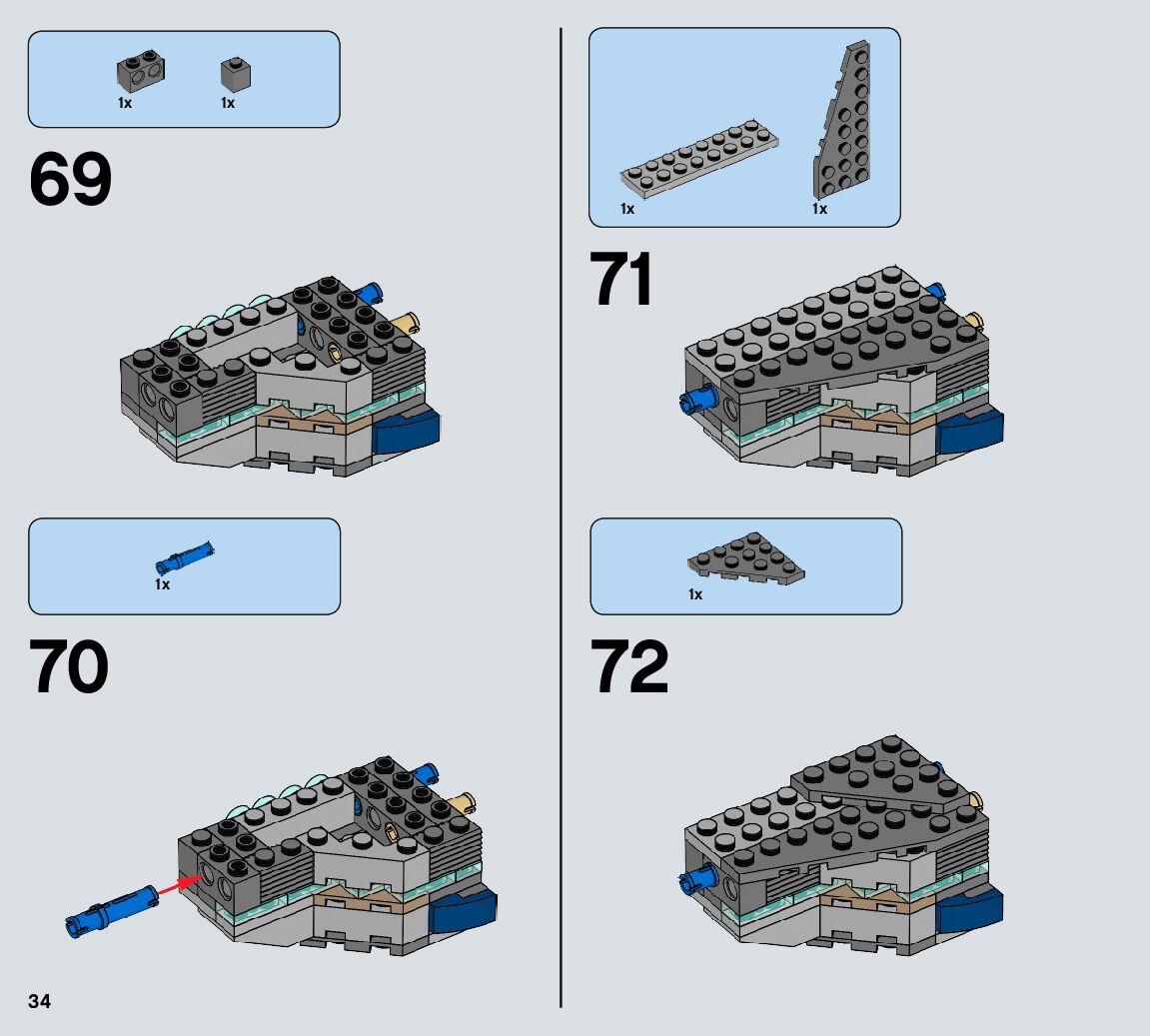 1x 1x

69

1x

70

1x 1x

71

1x

72

34