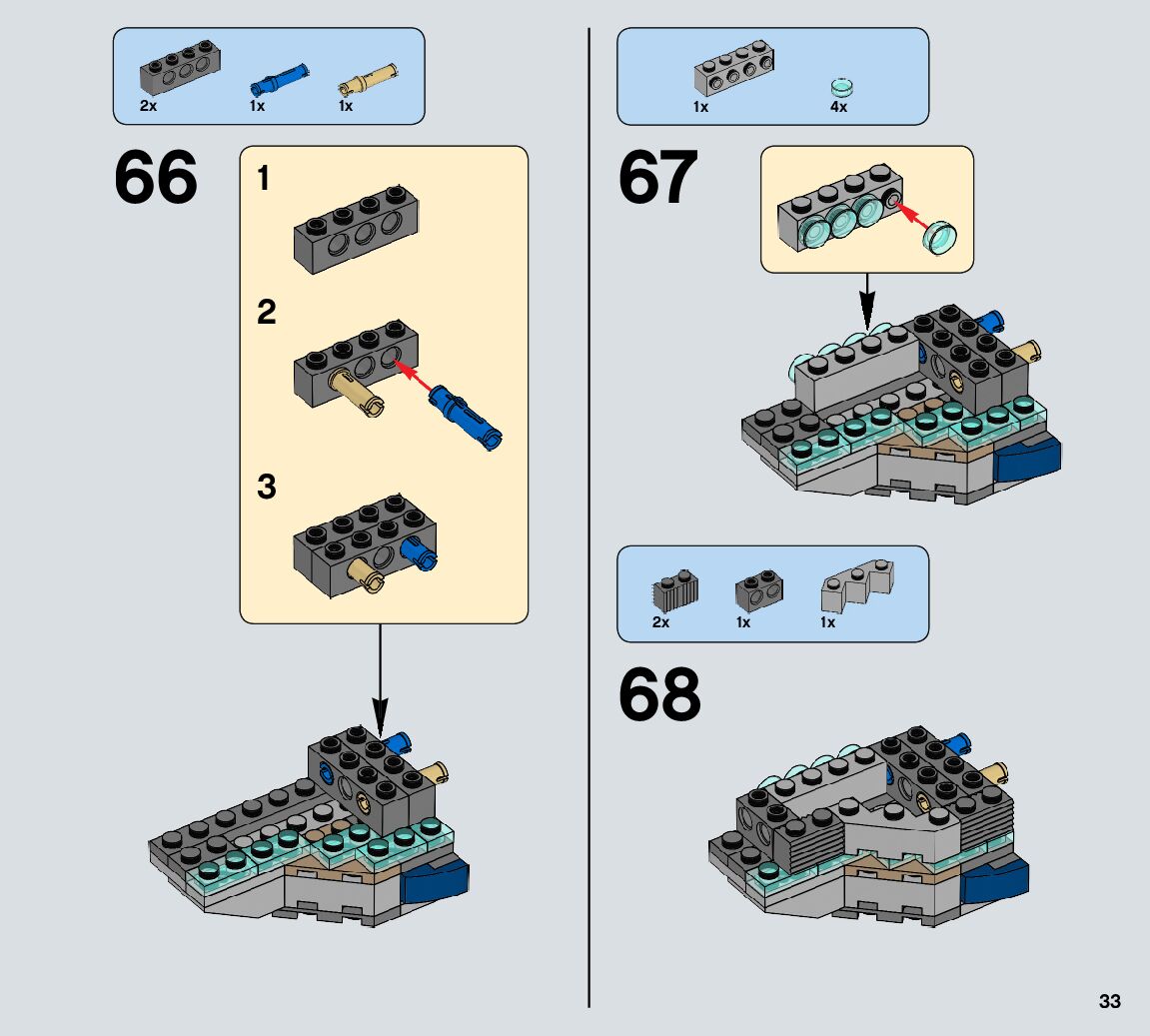 2x 1x 1x

66

1

2

3

1x 4x

67

2x 1x 1x

68

33