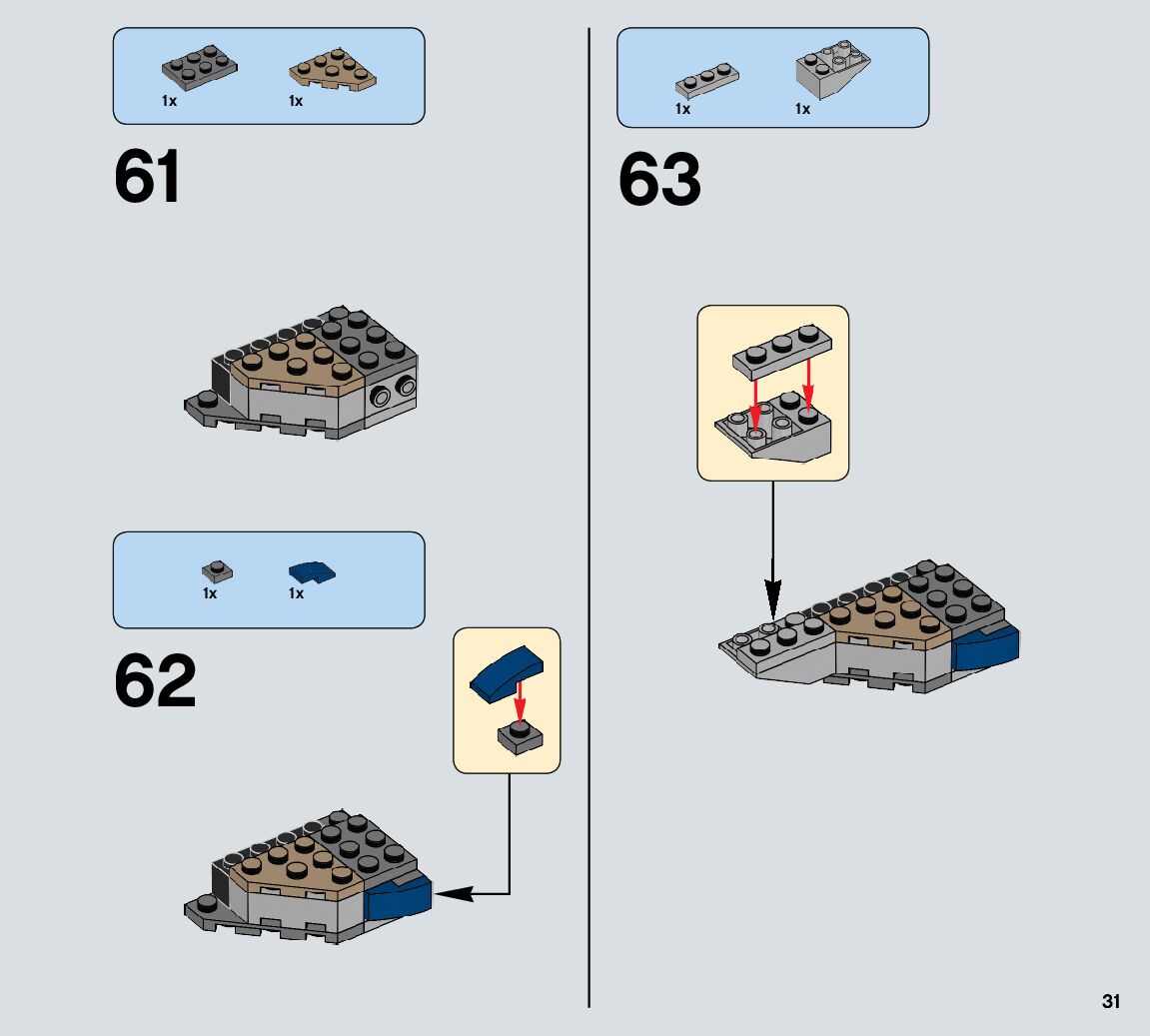 1x 1x

61

1x 1x

62

1x 1x

63

31