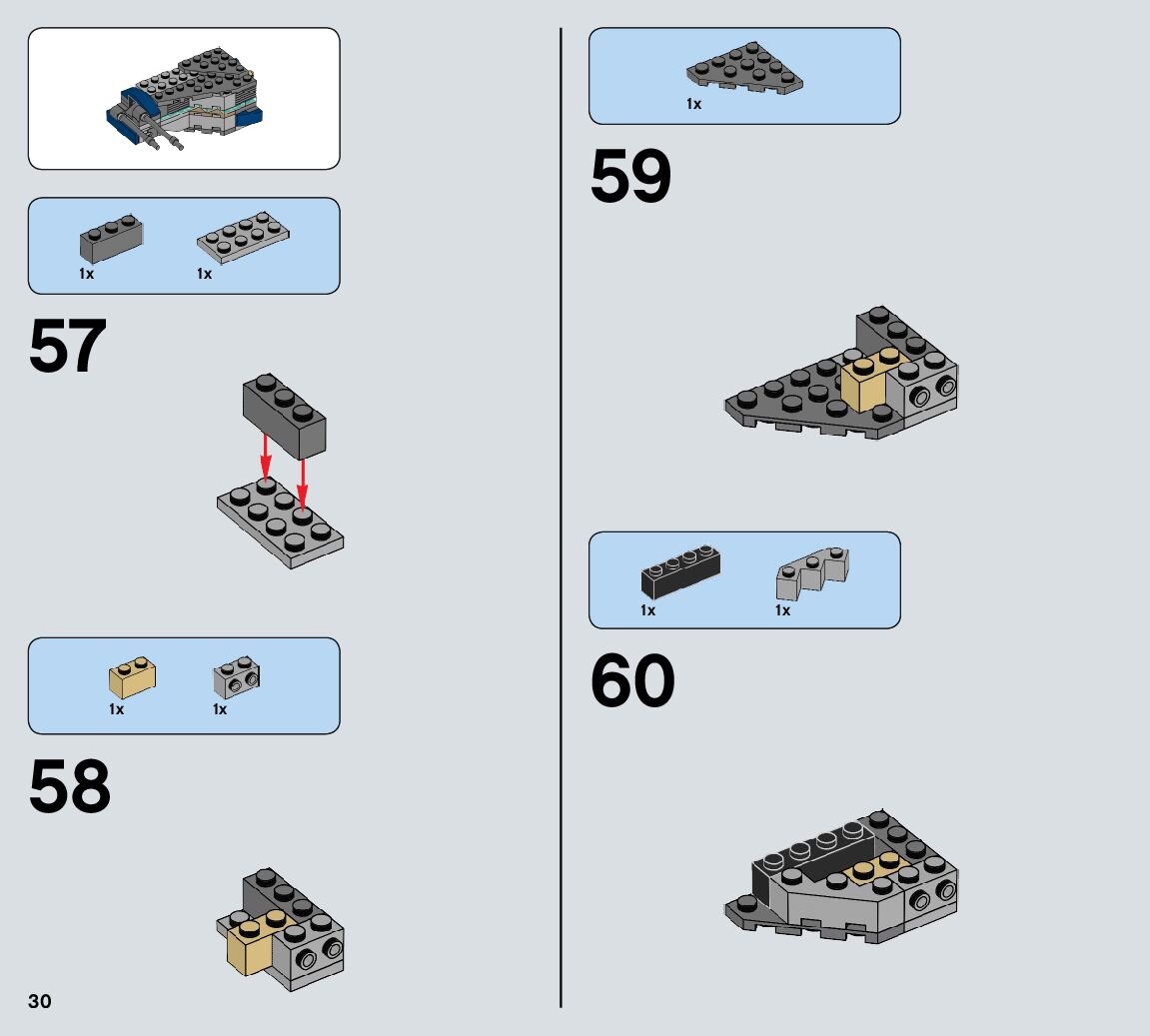 1x 1x

57

1x 1x

58

30

1x

59

1x 1x

60