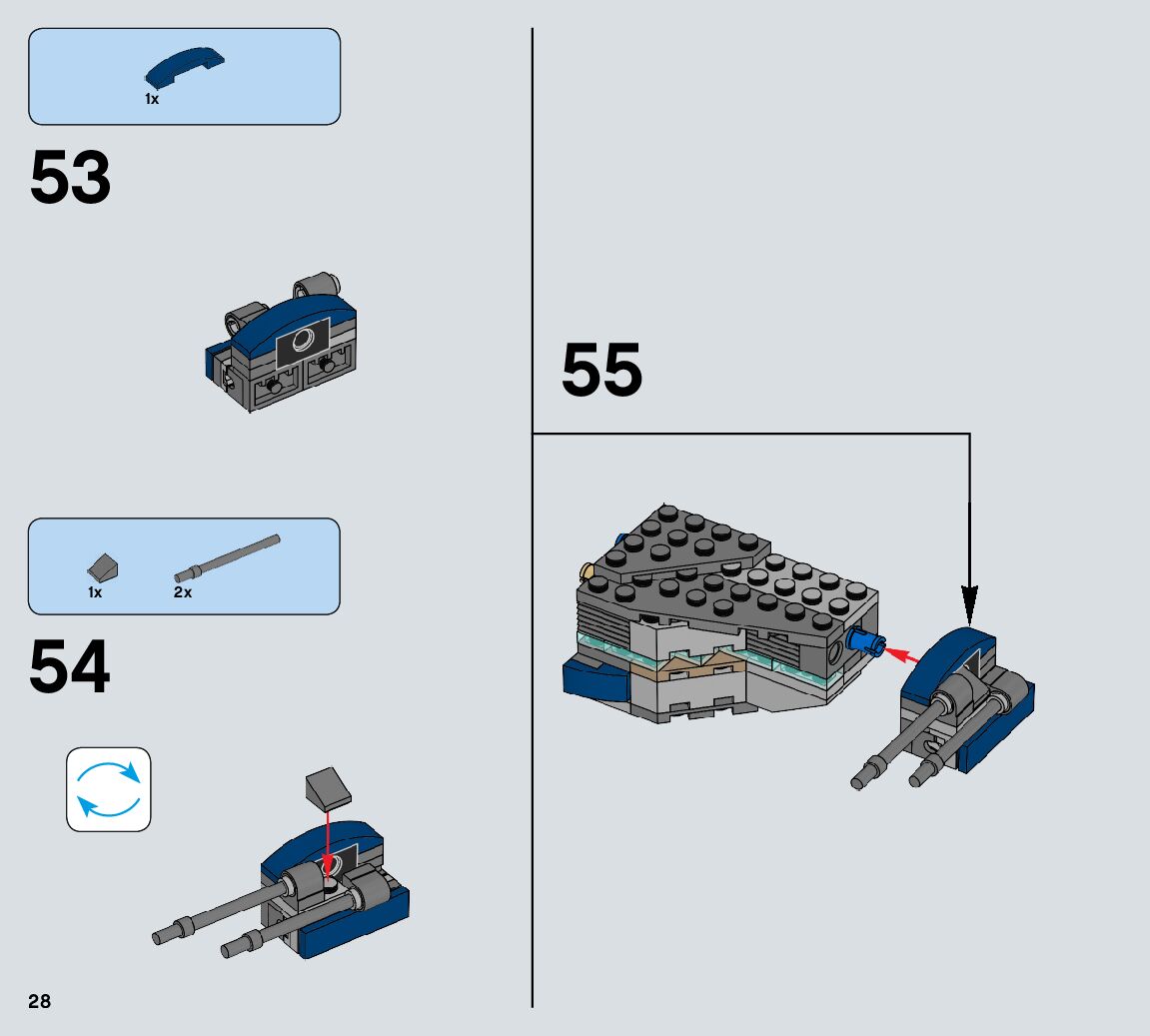 1x

53

1x
2x

54

55

28