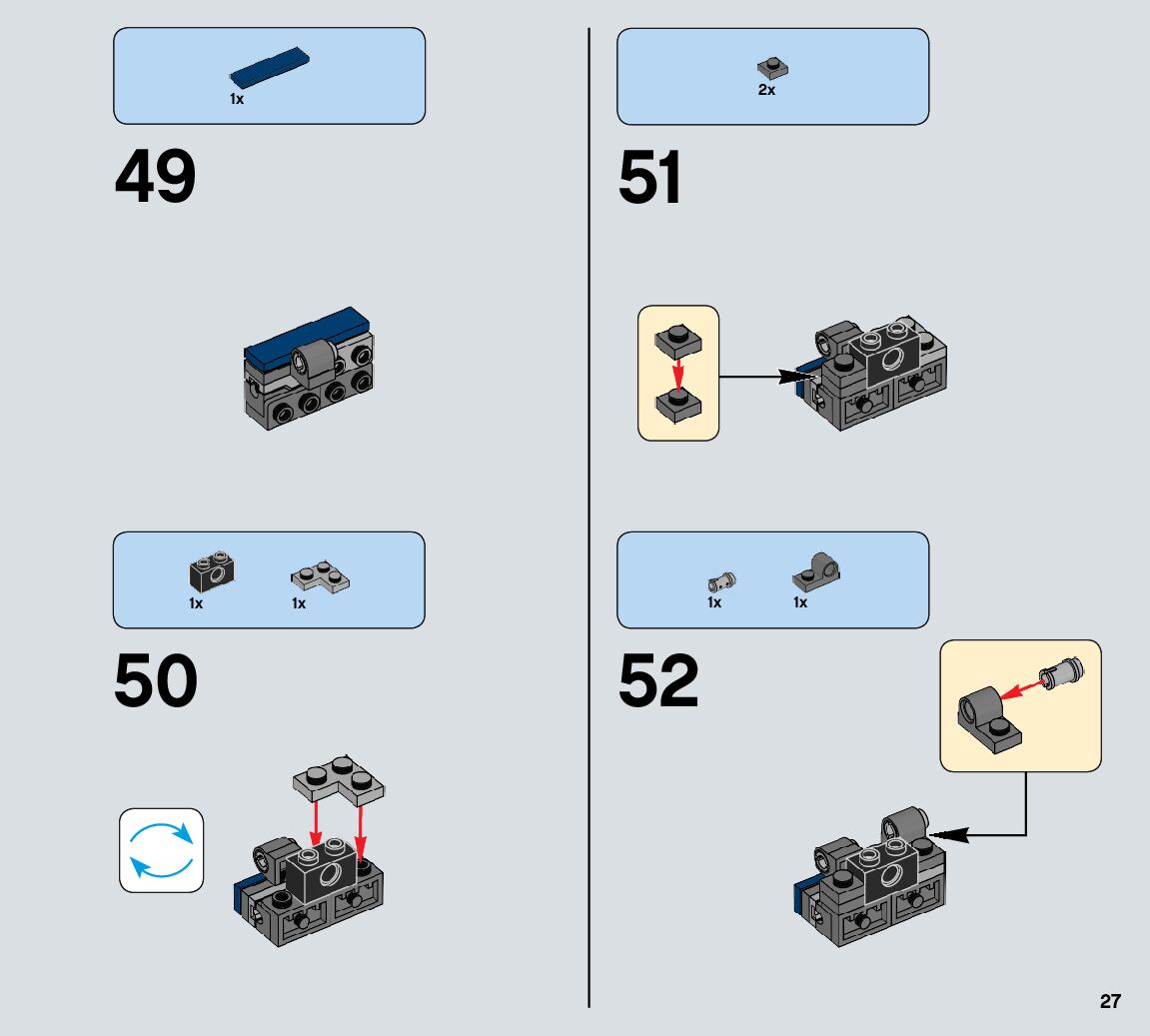 1x

49

1x 1x

50

2x

51

1x 1x

52

27