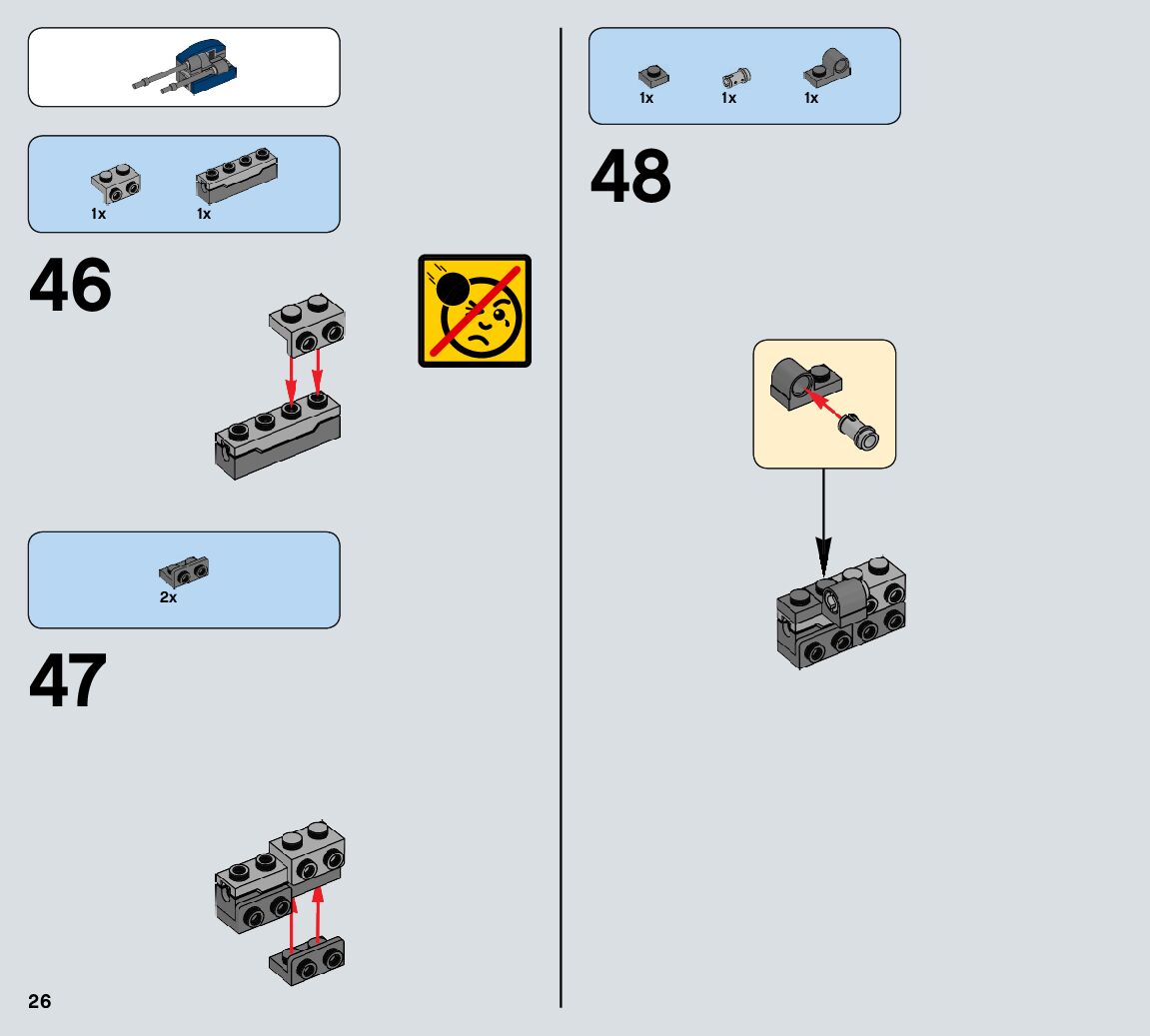 1x 1x

46

2x

47

26

1x 1x 1x

48