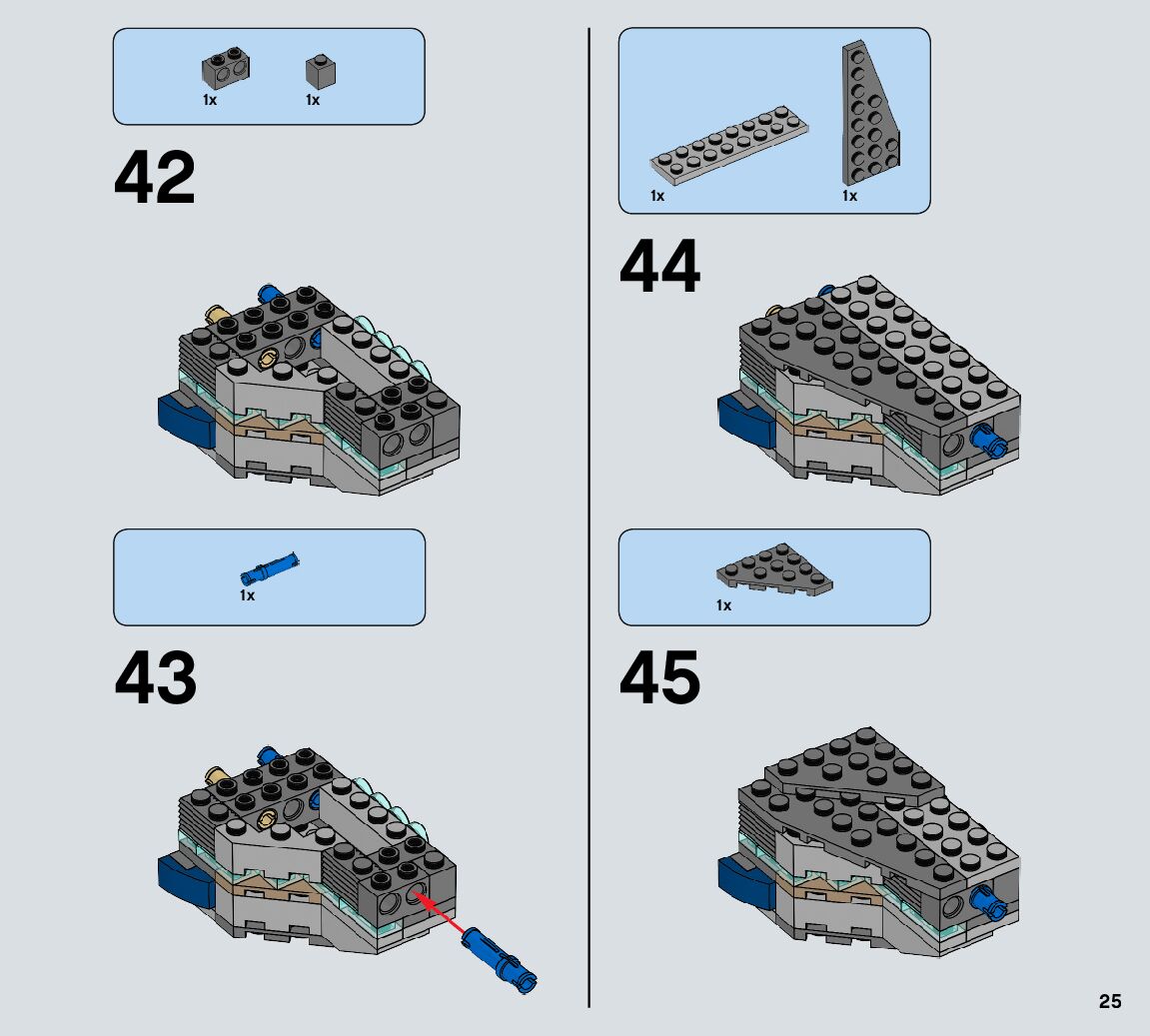 1x 1x

42

1x

43

1x 1x

44

1x

45

25