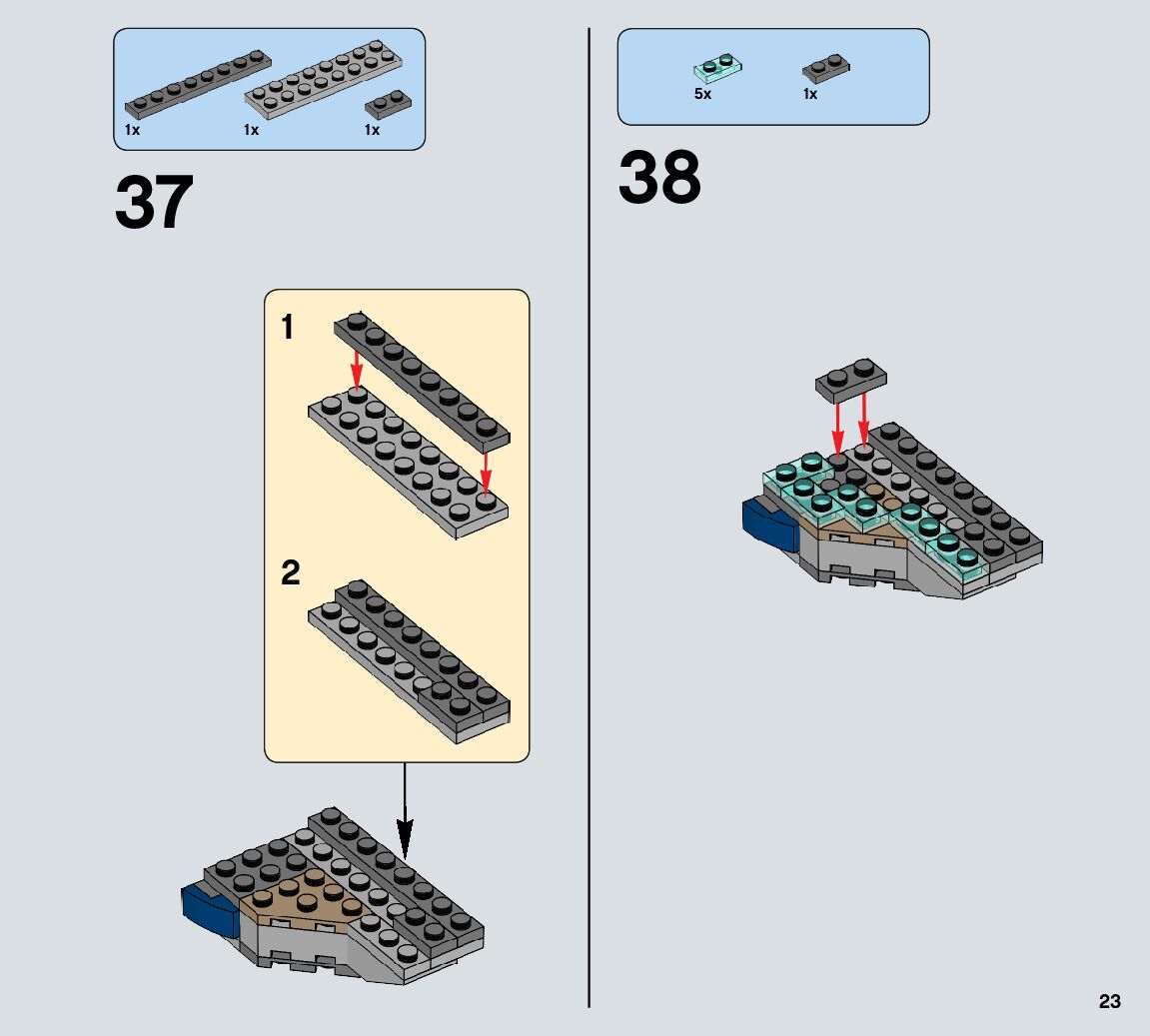 1x 1x 1x

37

1

2

5x 1x

38

23