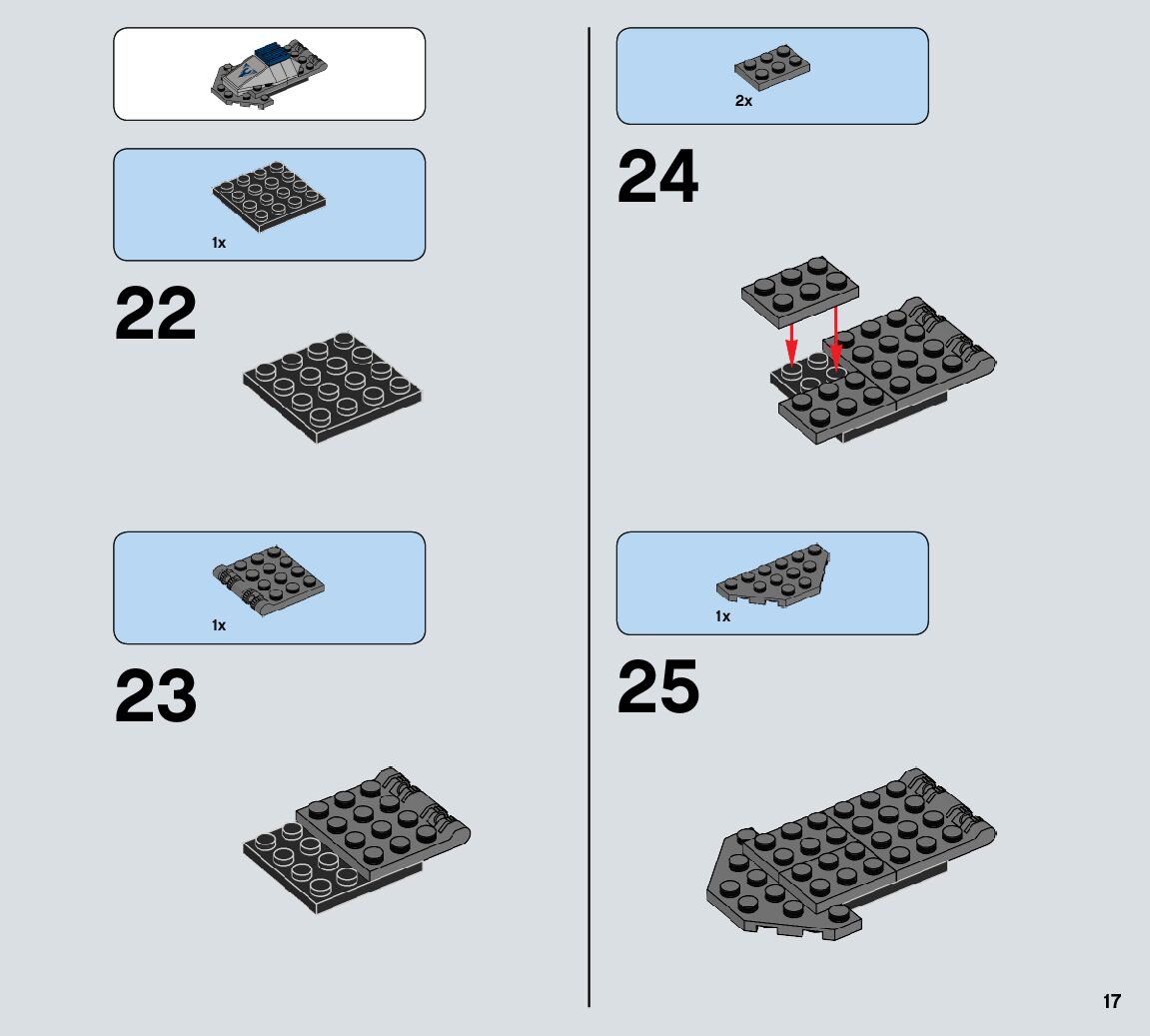 1x

22

1x

23

2x

24

1x

25

17