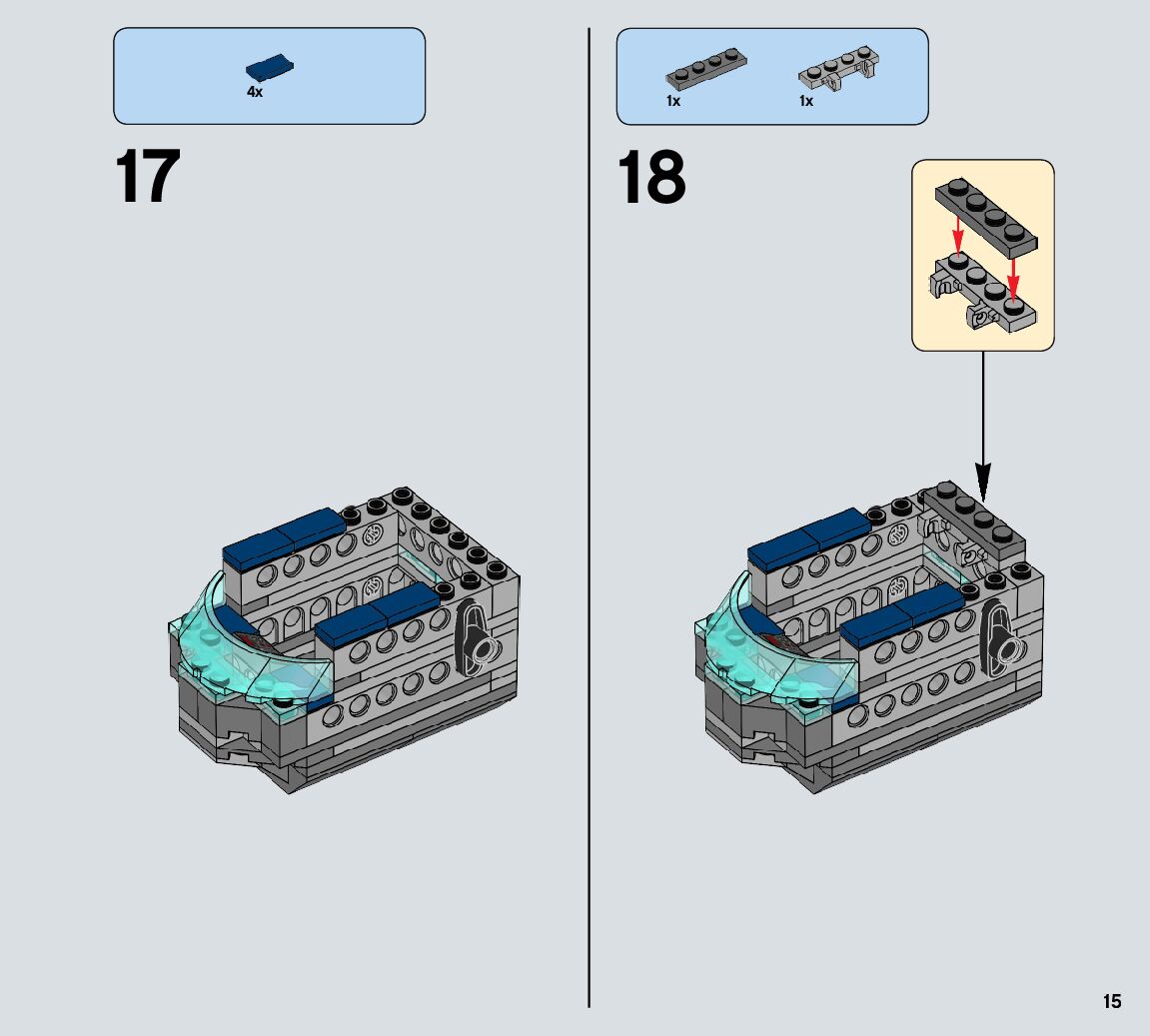 4x

17

1x 1x

18

15