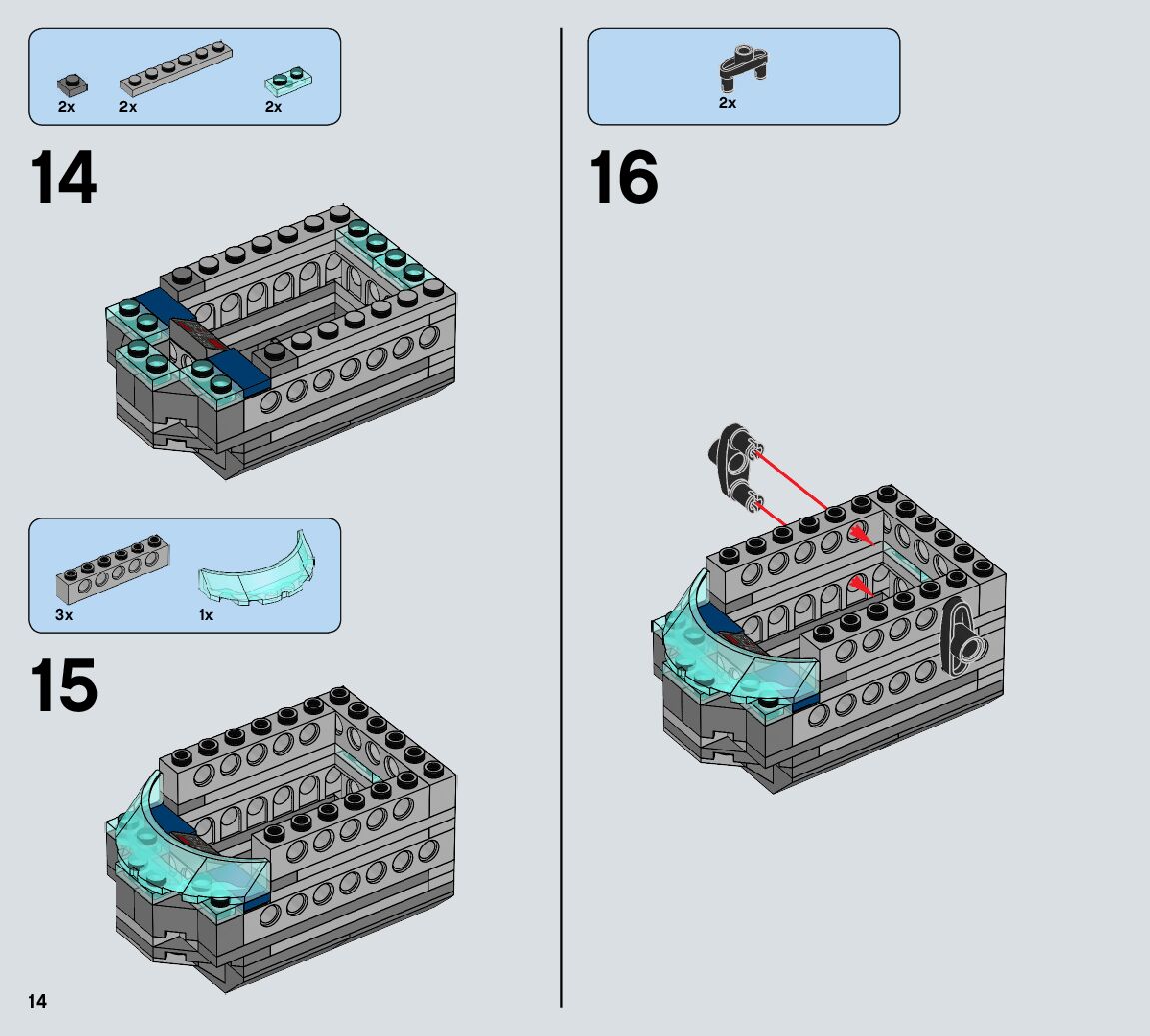 2x 2x 2x

14

3x 1x

15

14

2x

16