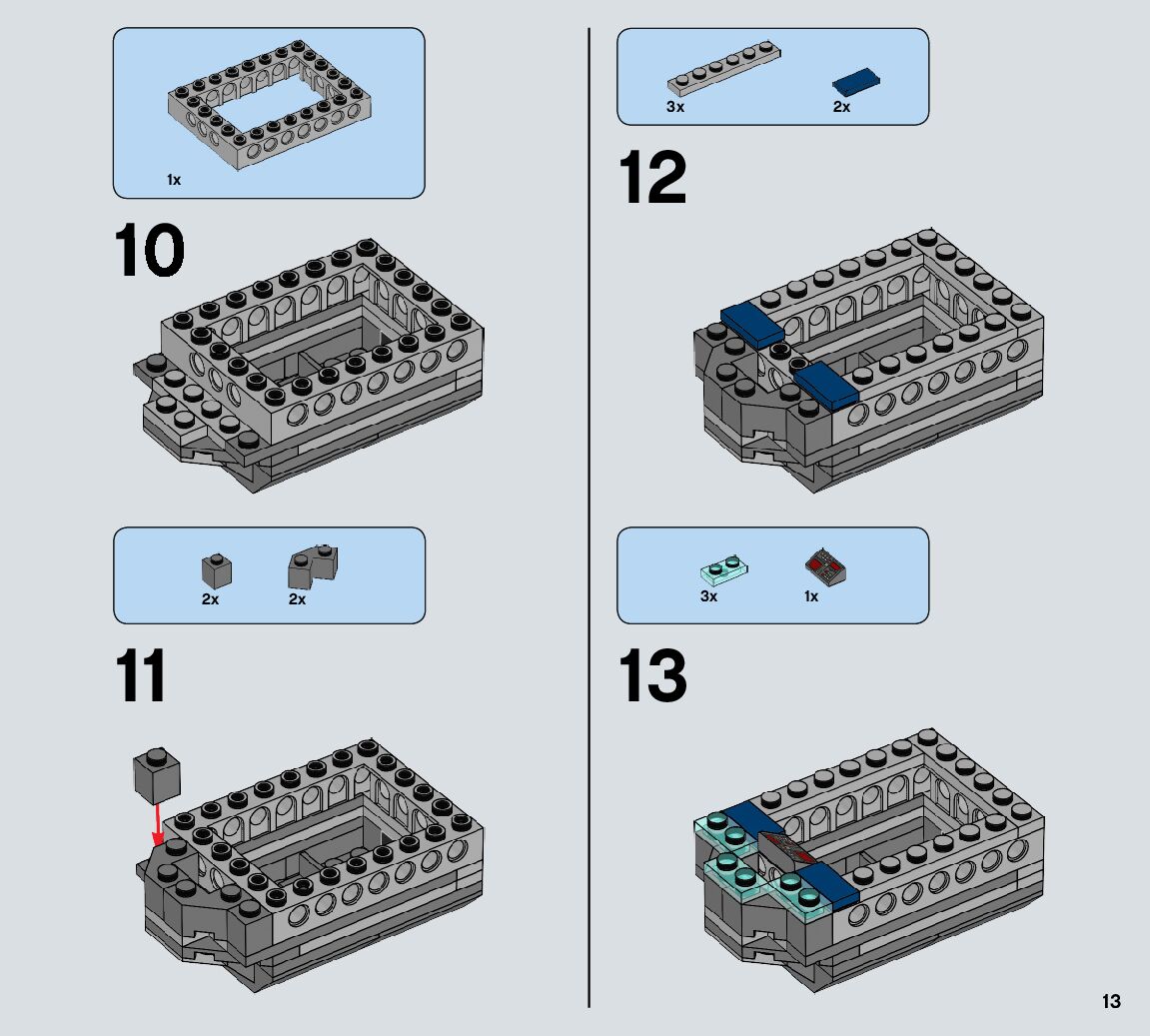 1x

10

2x 2x

11

3x 2x

12

3x 1x

13

13