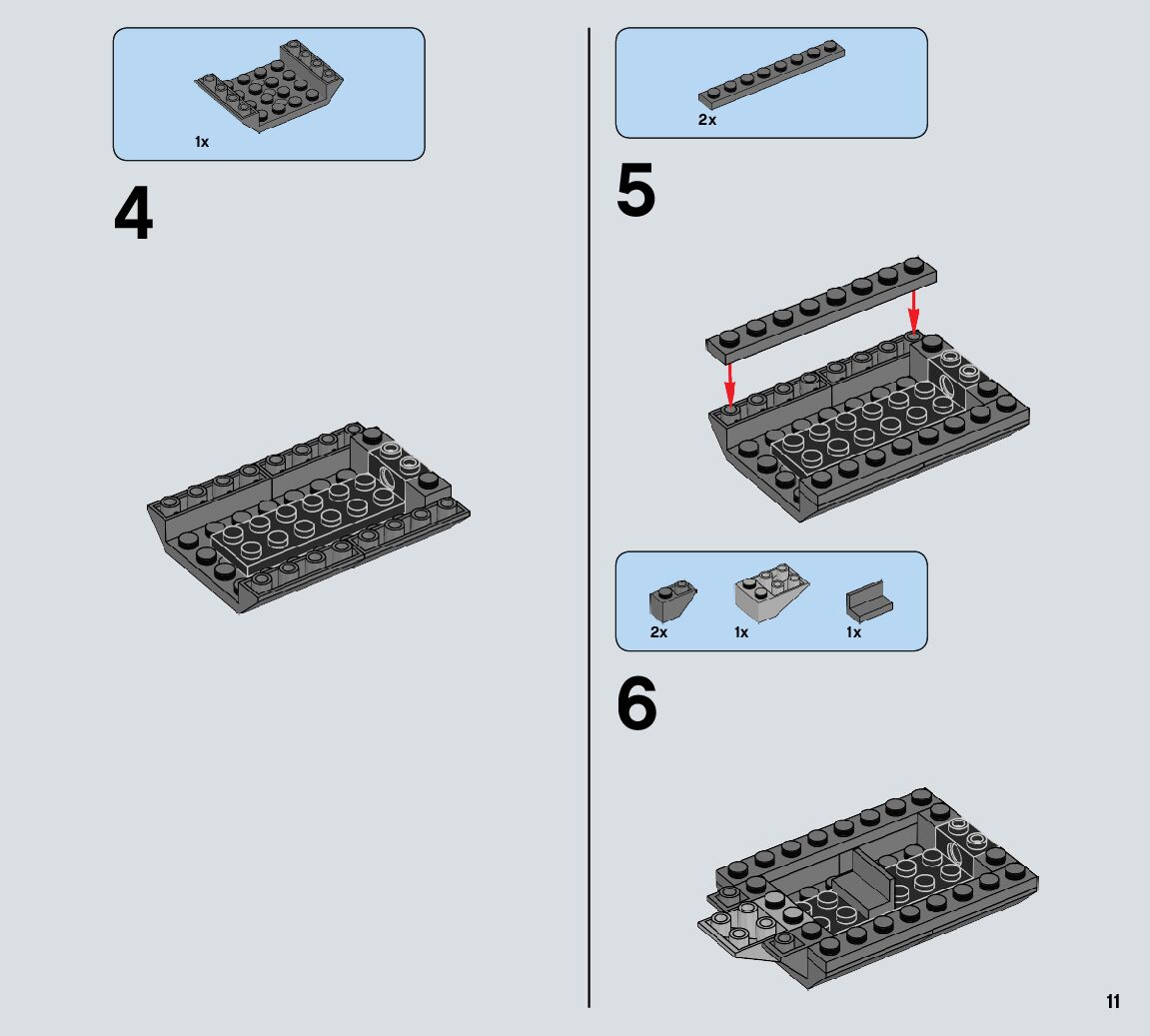 1x

4

2x

5

2x
1x
1x

6

11