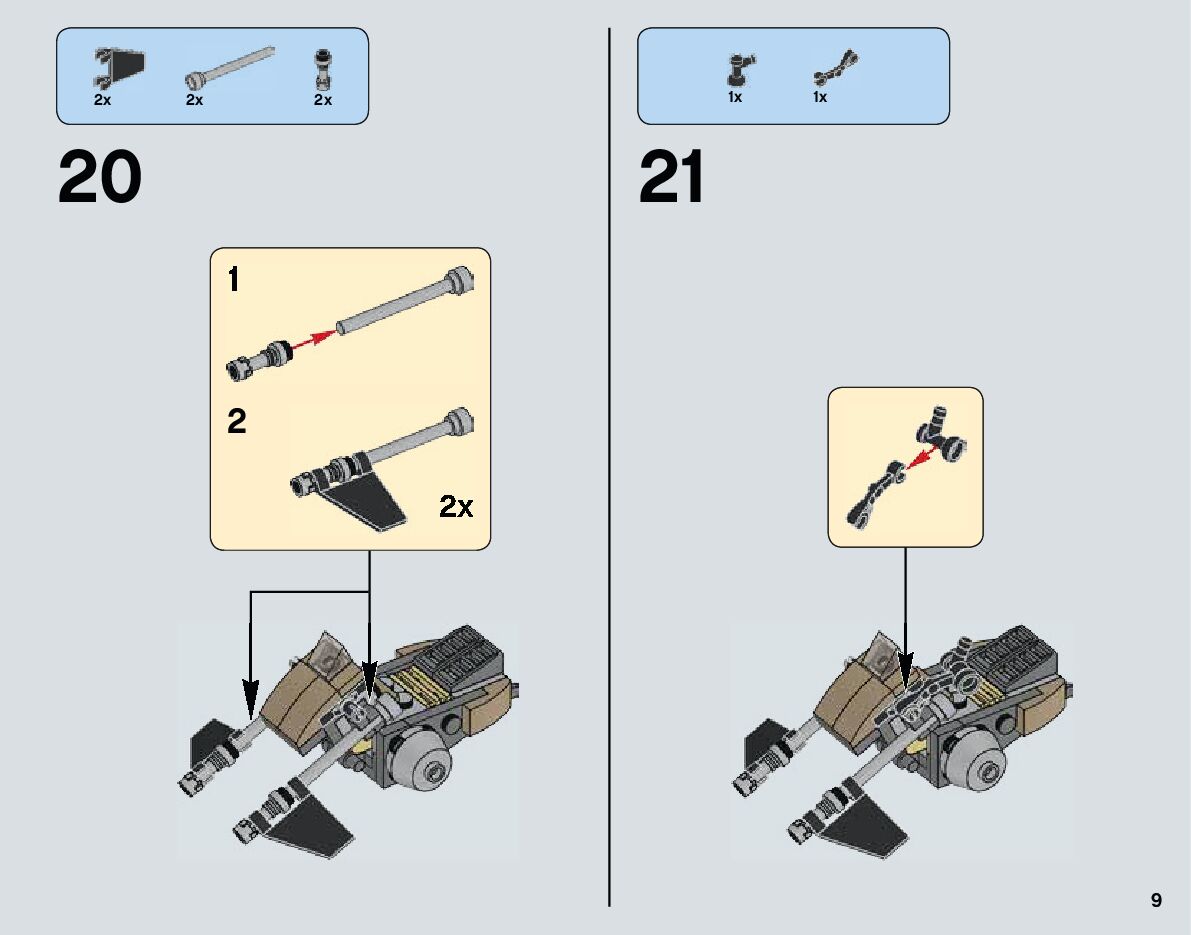 2x 2x 2x

20

1

2

2x

1x 1x

21

9