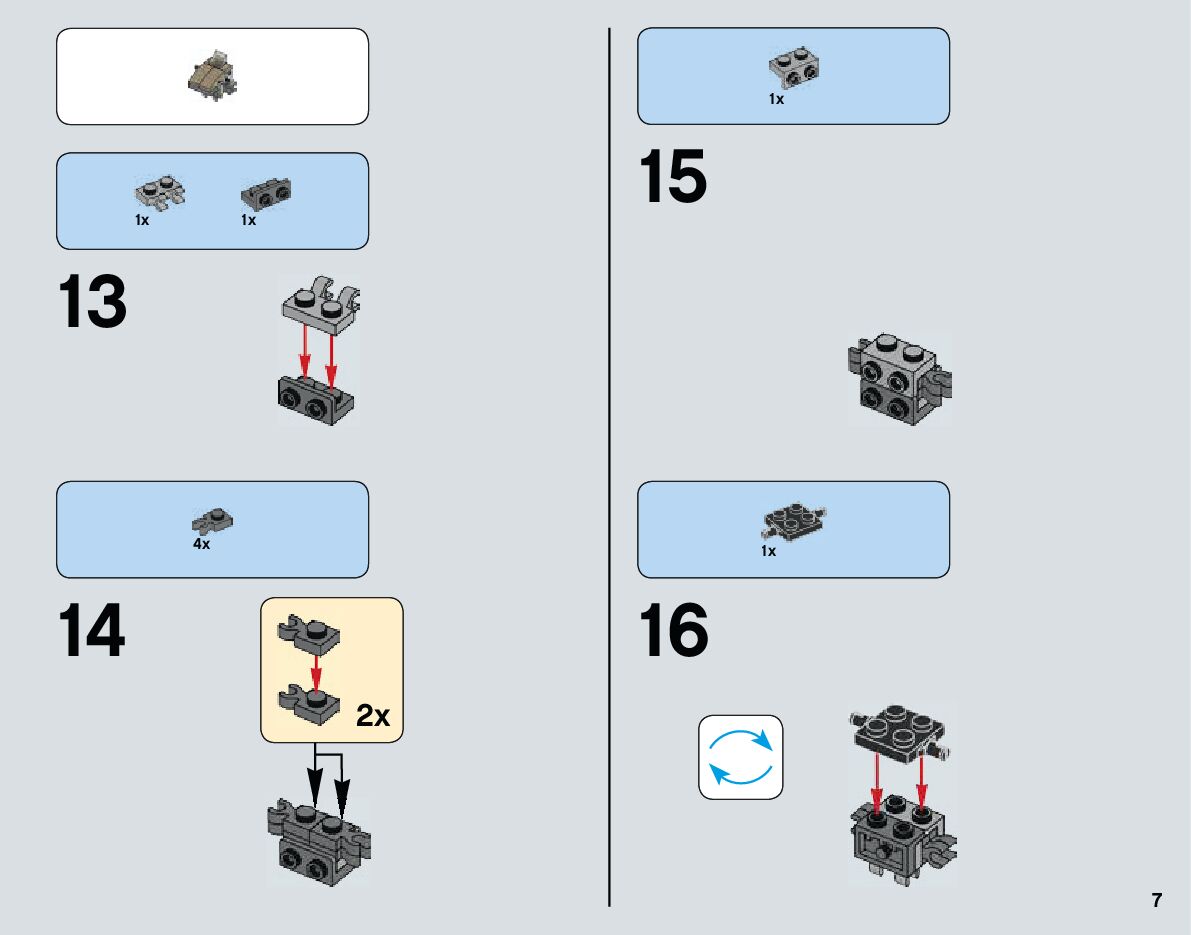 1x 1x

13

4x

14

2x

1x

15

1x

16

7